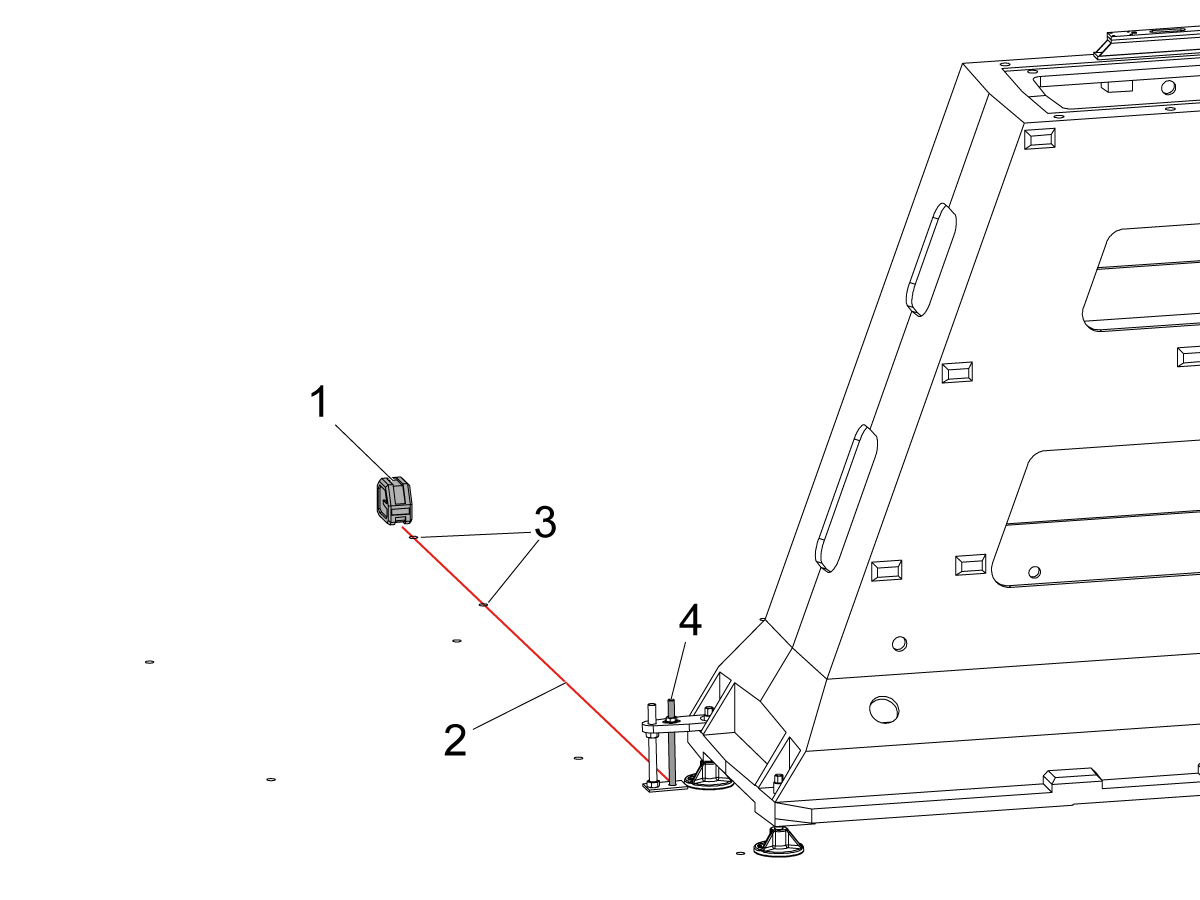 1
3
4
2