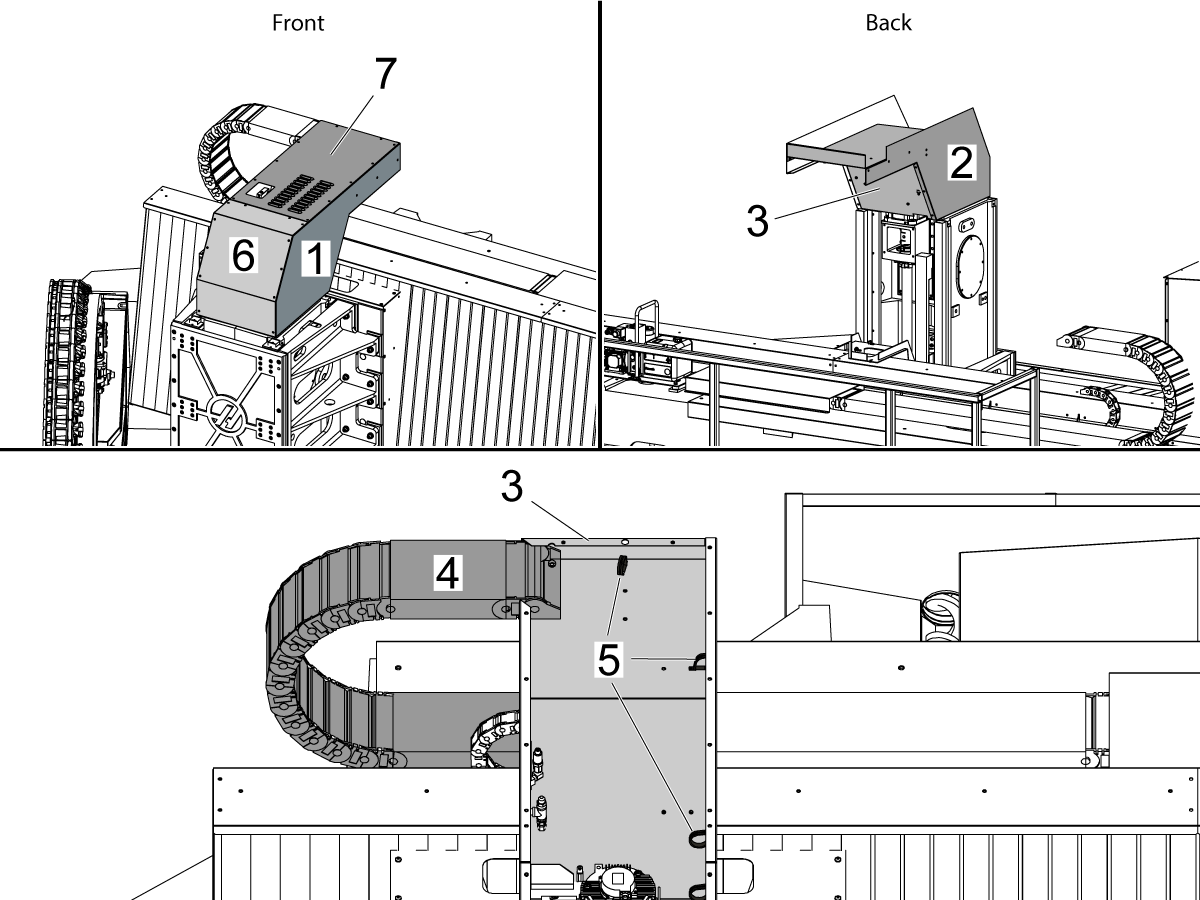 Front

7

6

1

Back

2

3

3

4

5