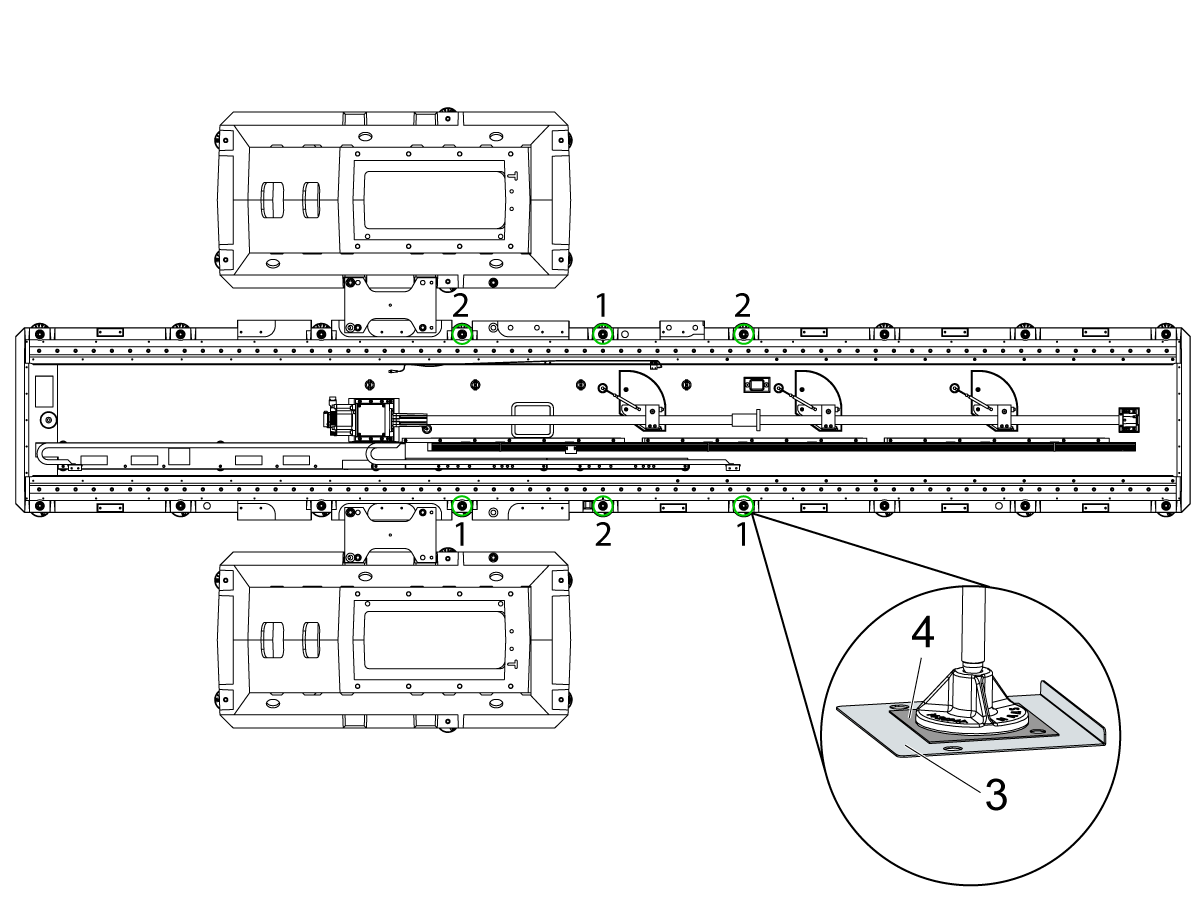 2 1 2

1 2 1

4

3