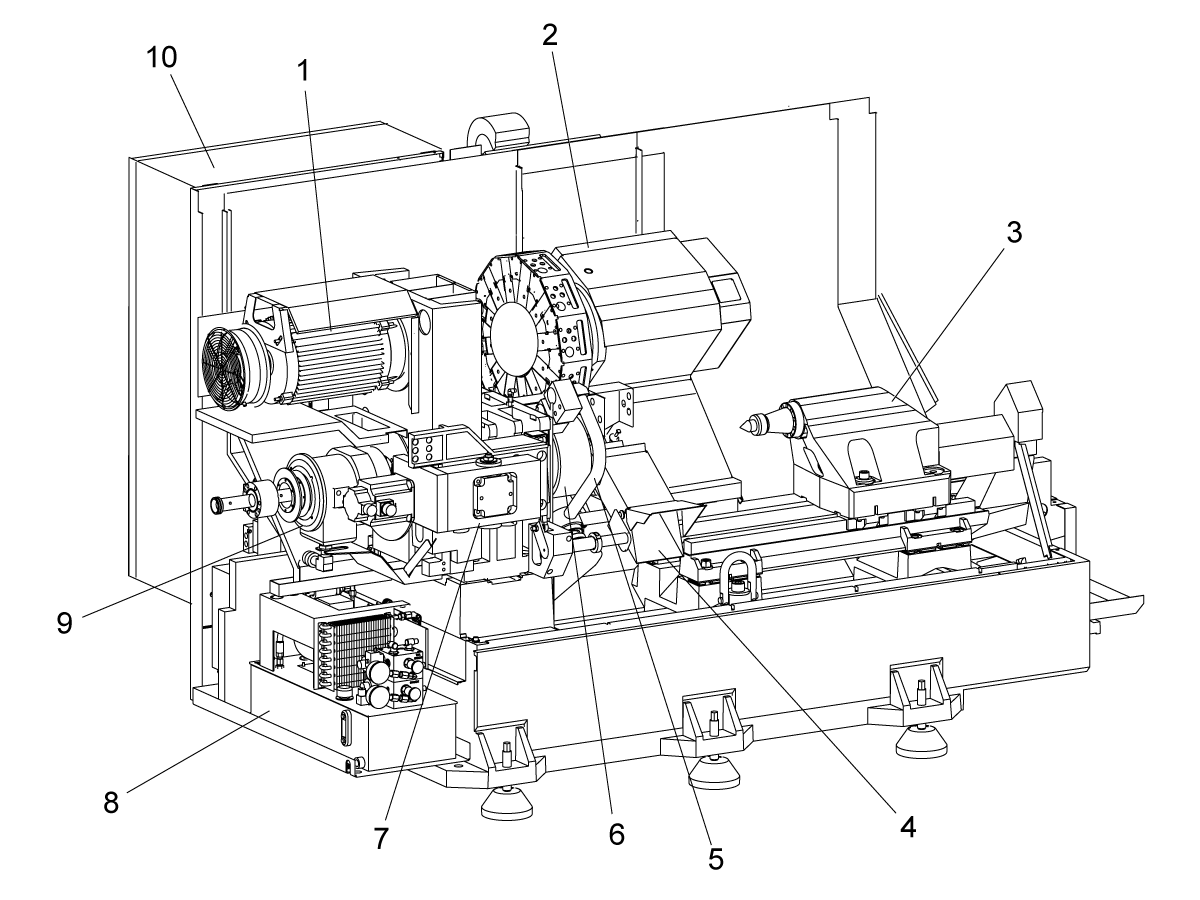 10
1
2
3
9
8
7
6
5
4