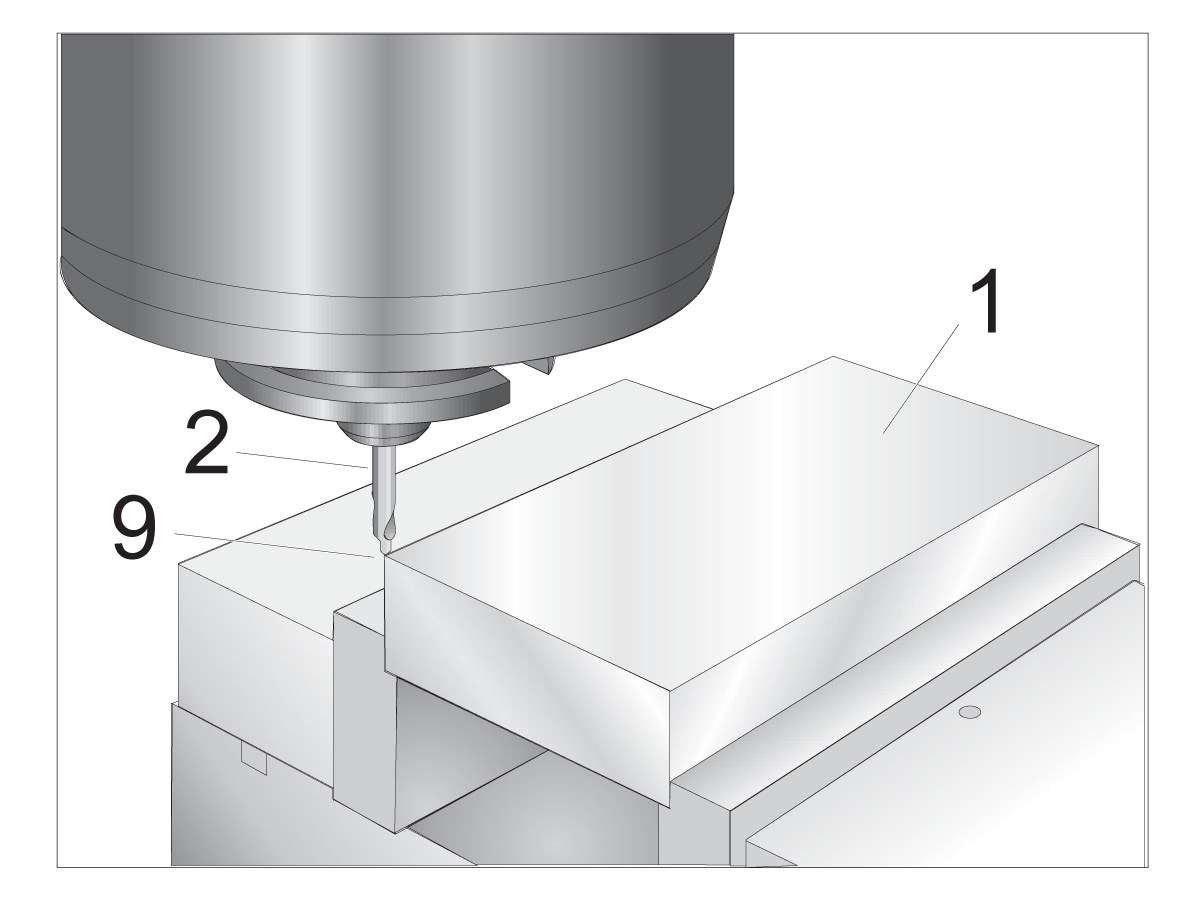 1
2
9