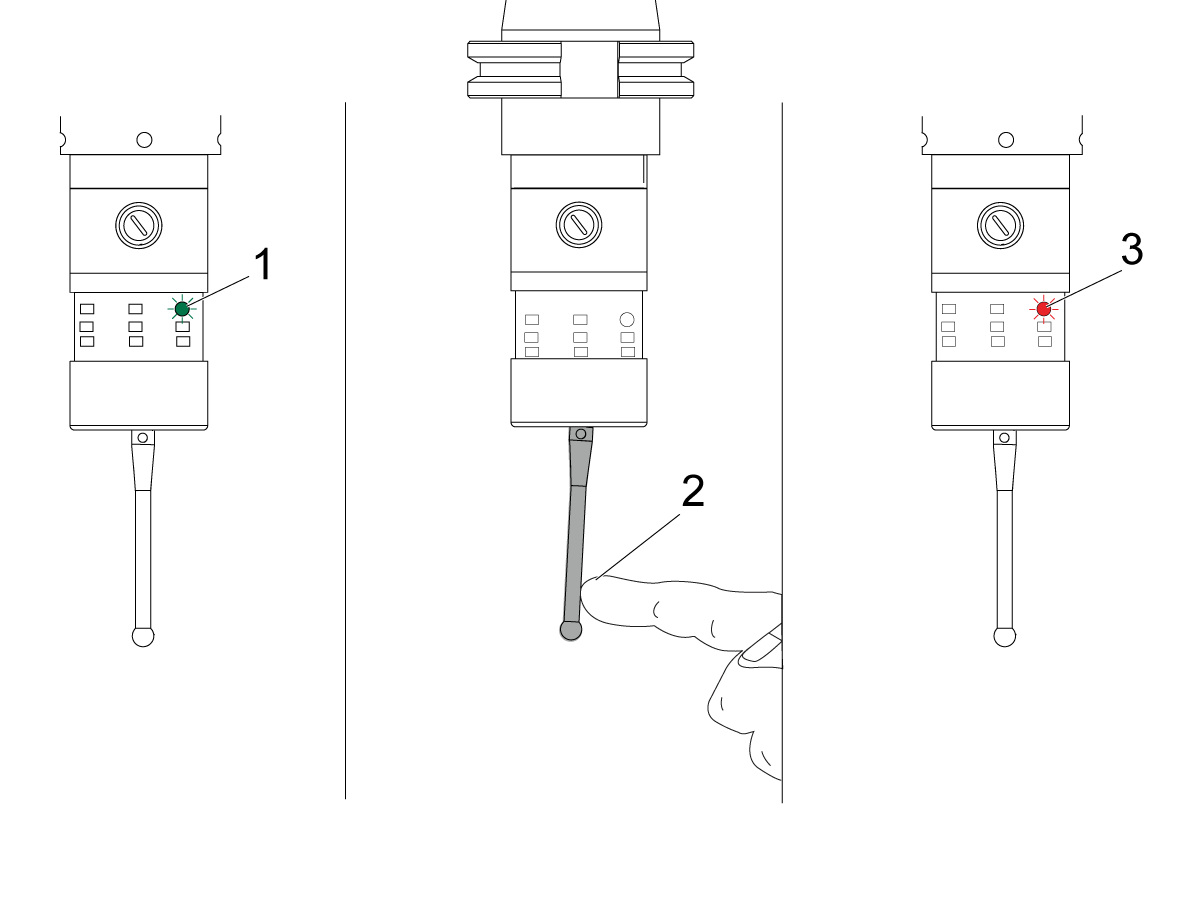 1

2

3