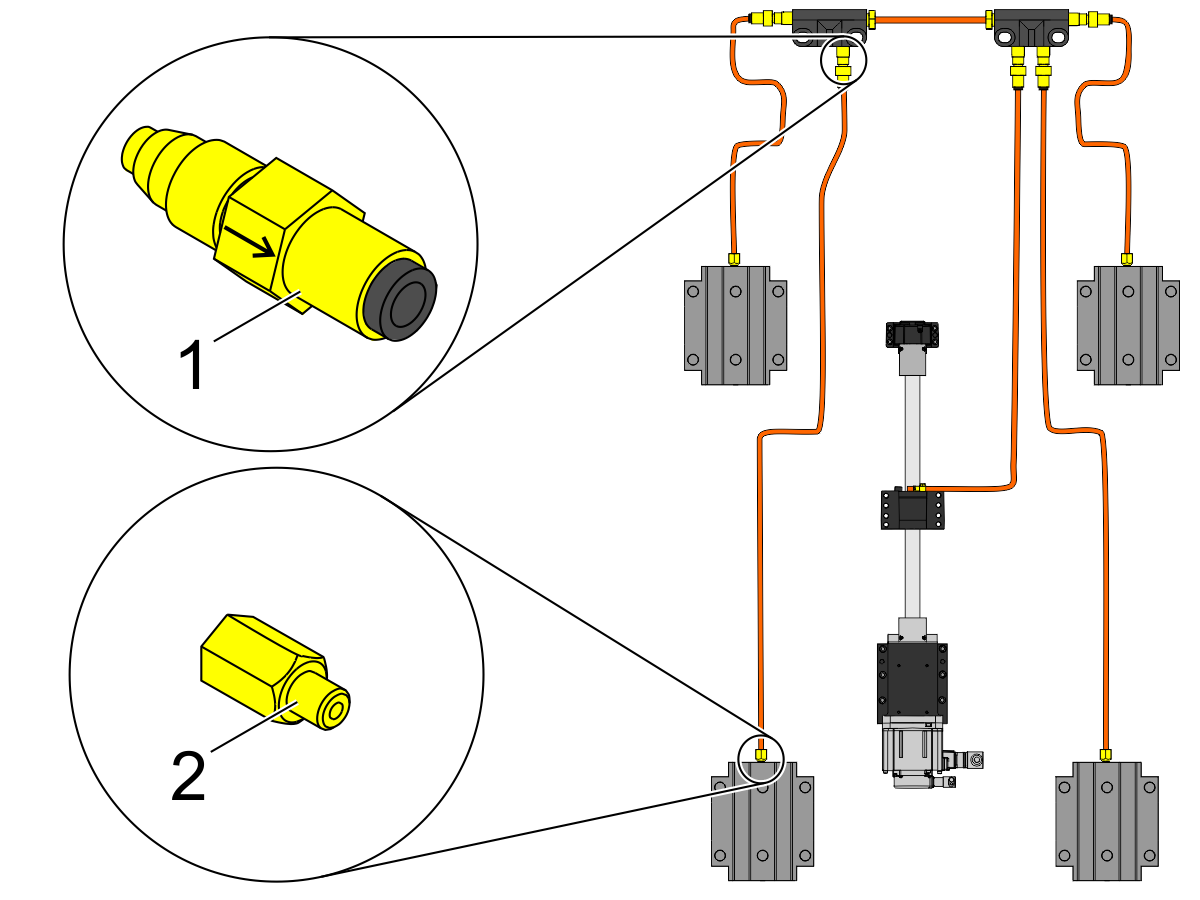 1

2