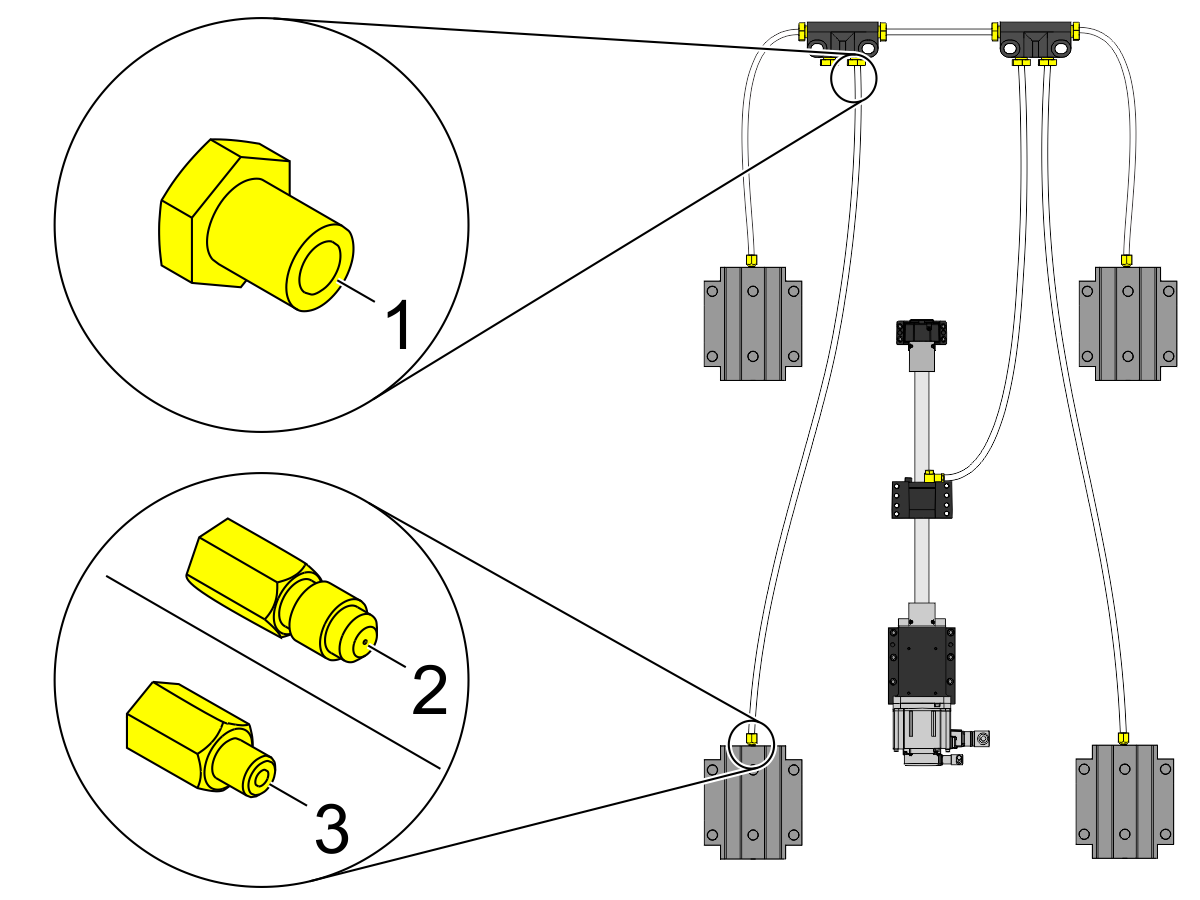 1

2

3