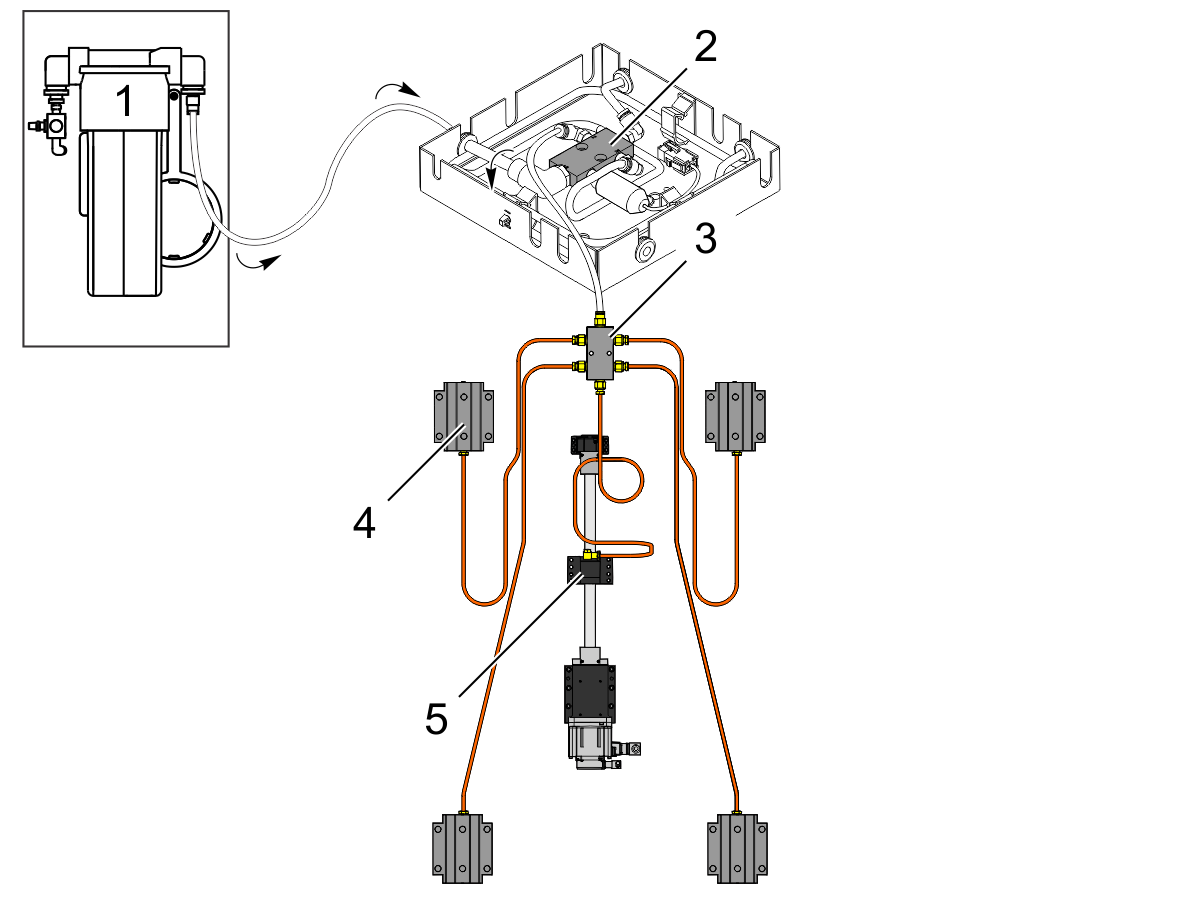 1
2
3
4
5