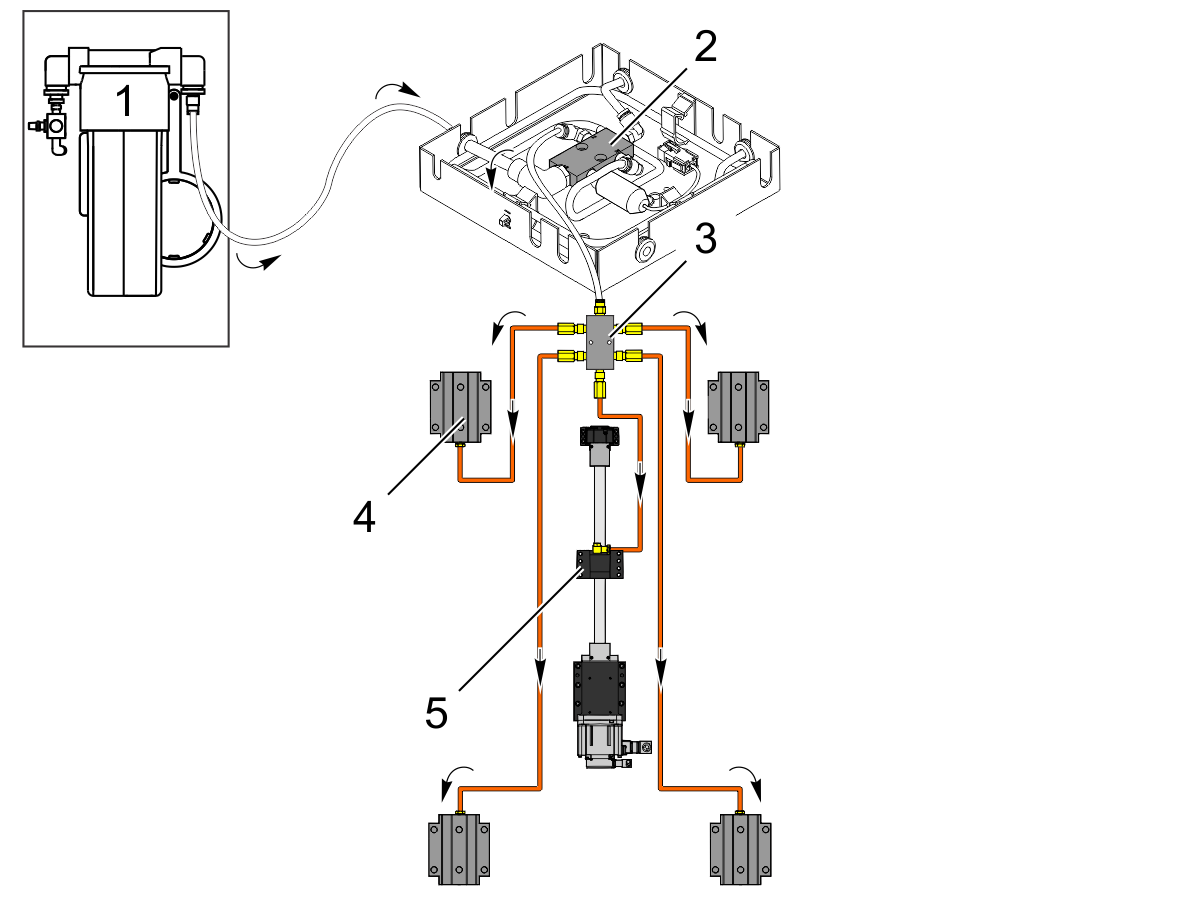 1
2
3
4
5