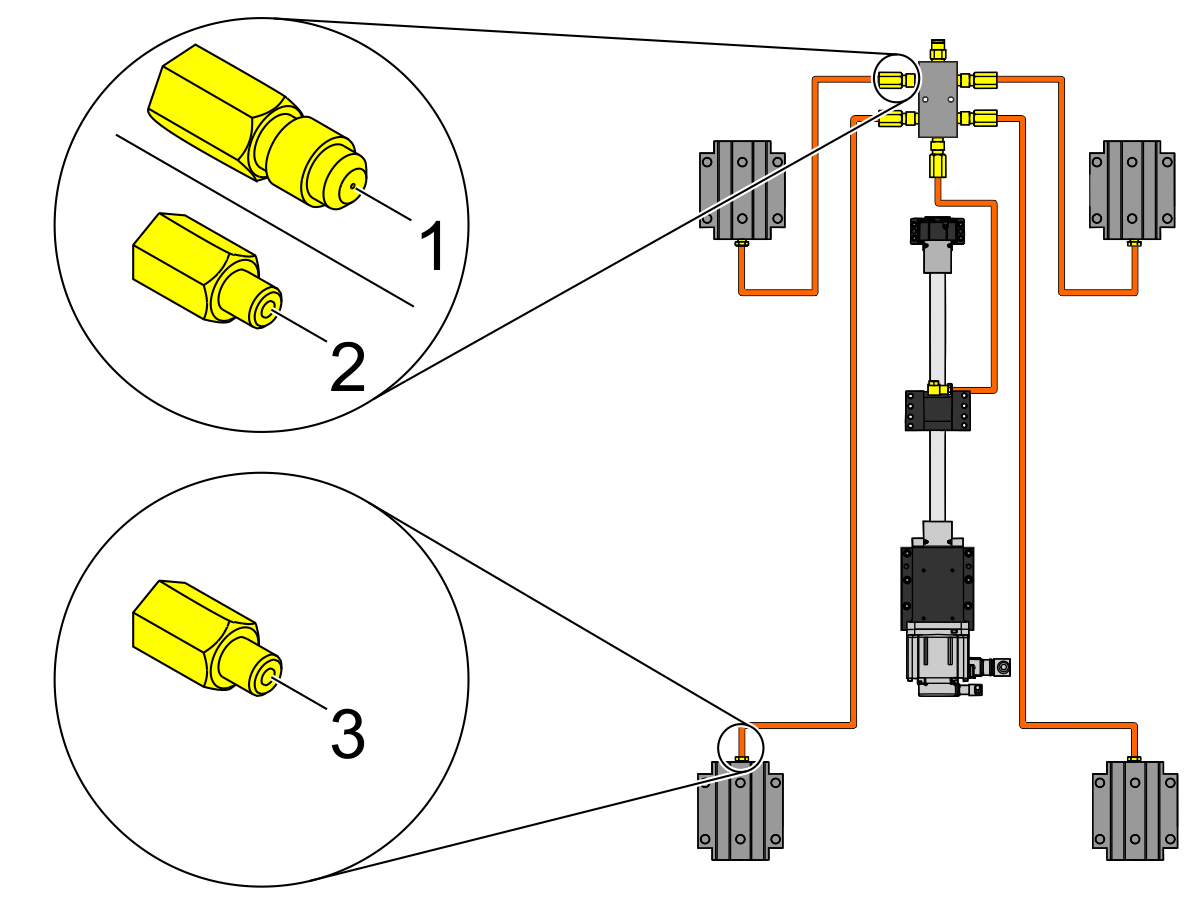 1
2
3