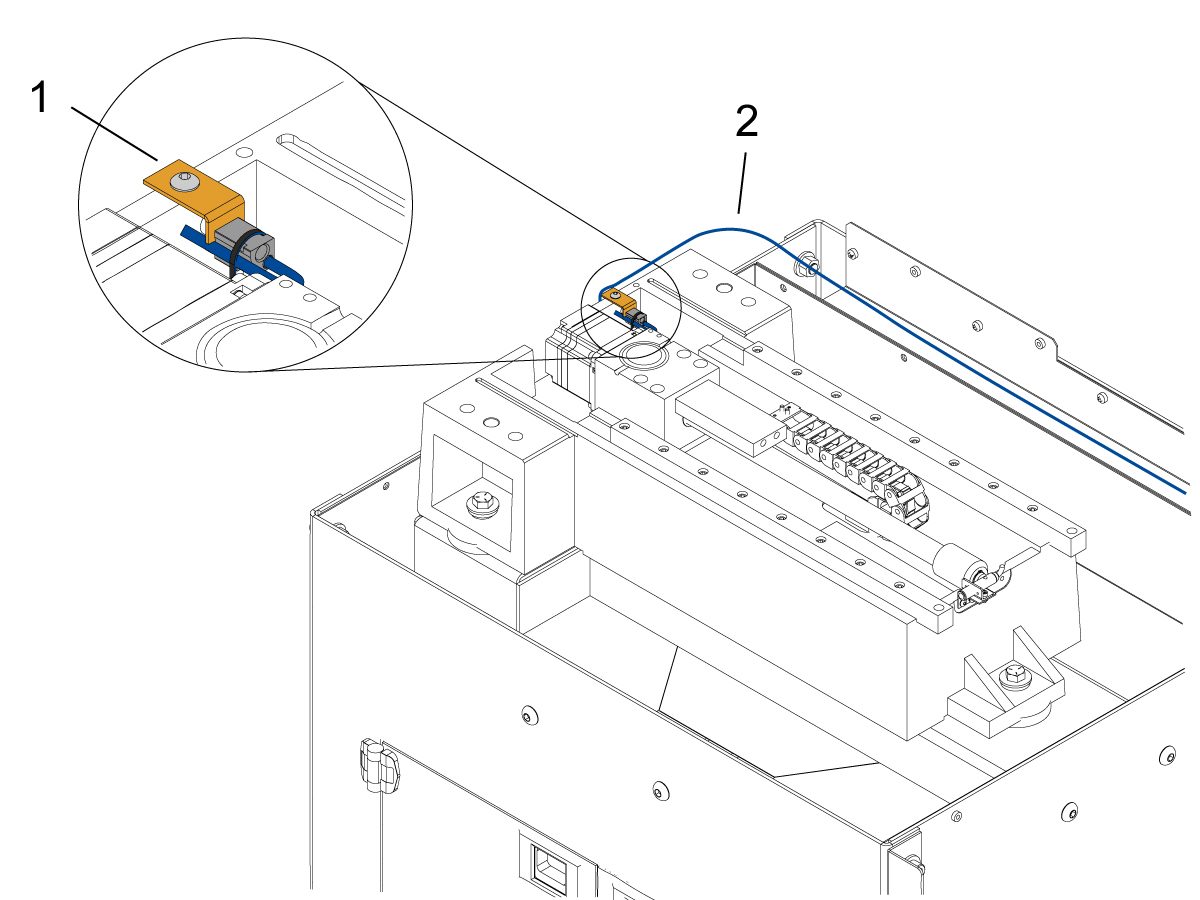 1

2