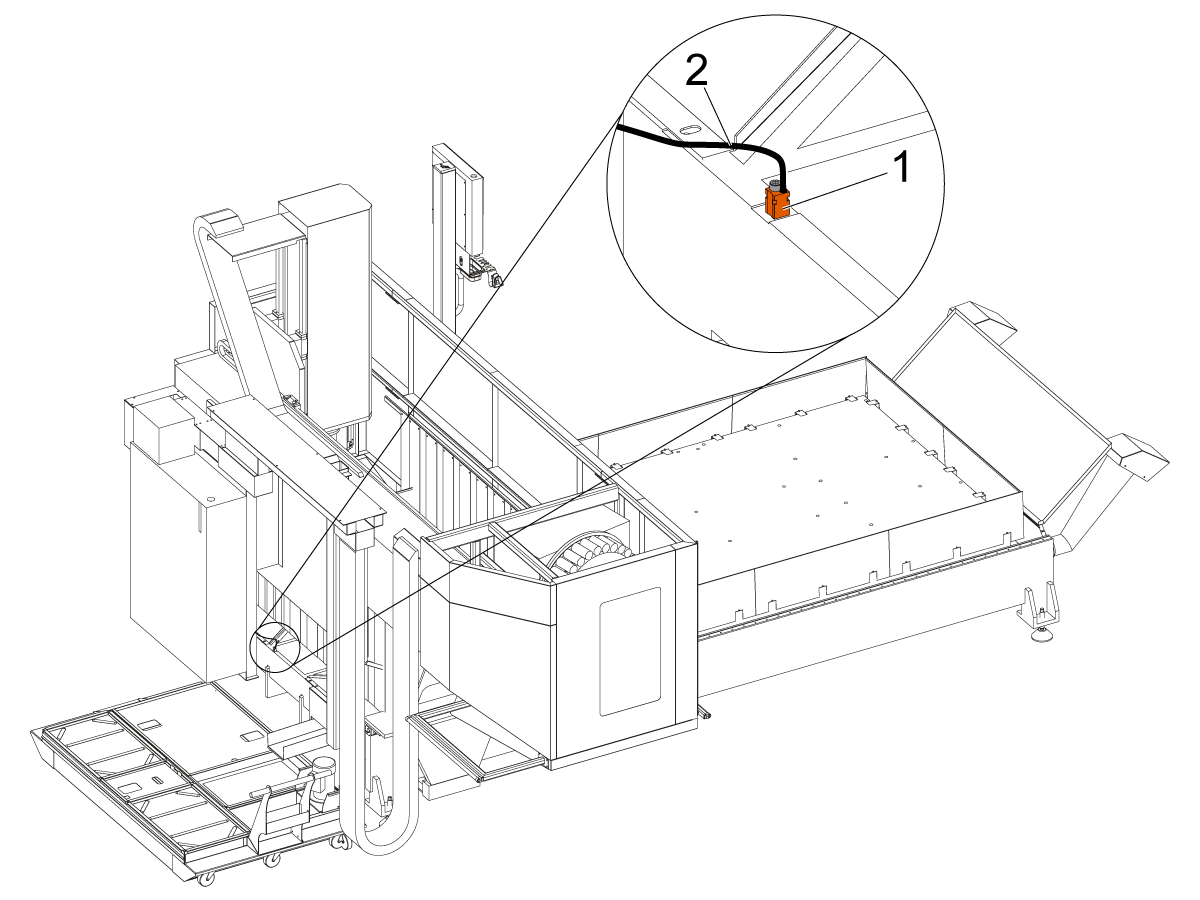 2
1