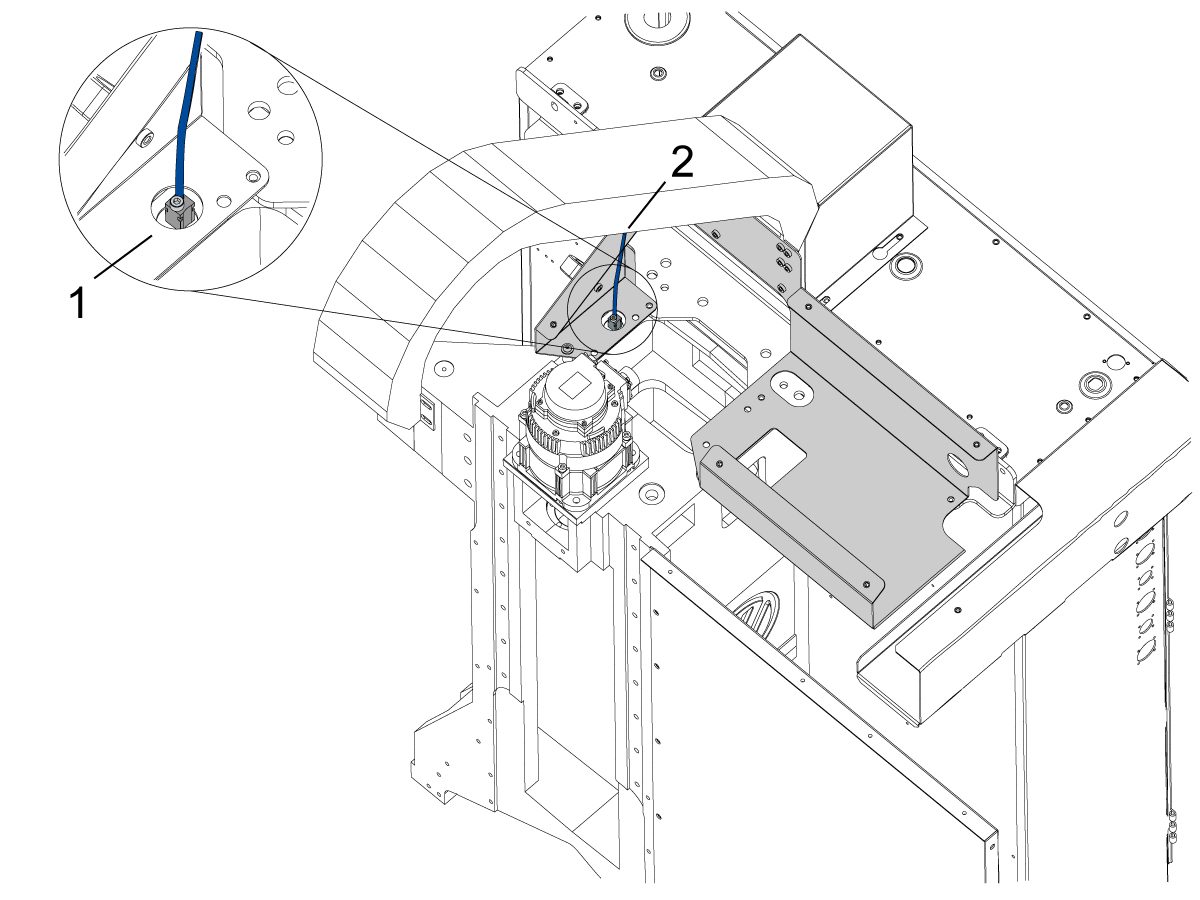 2

1