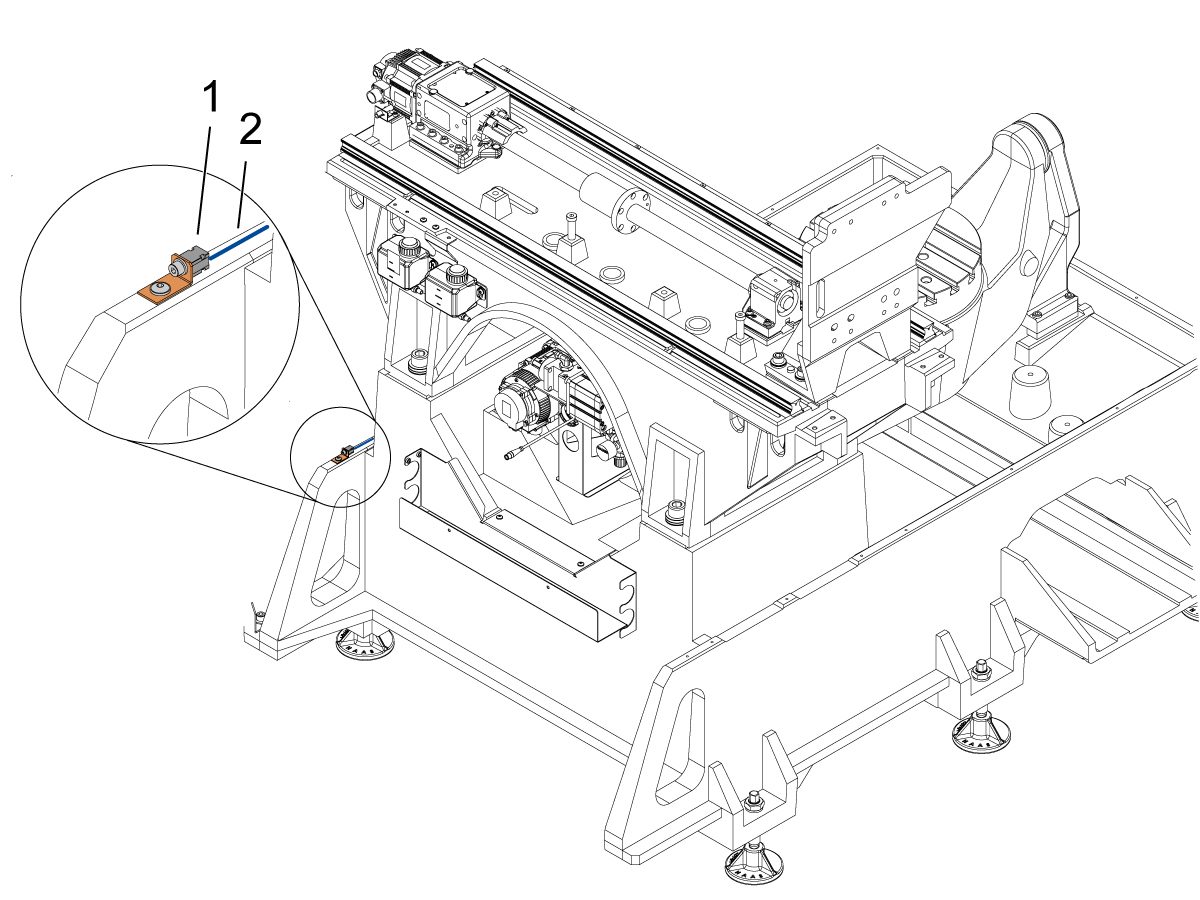 1
2