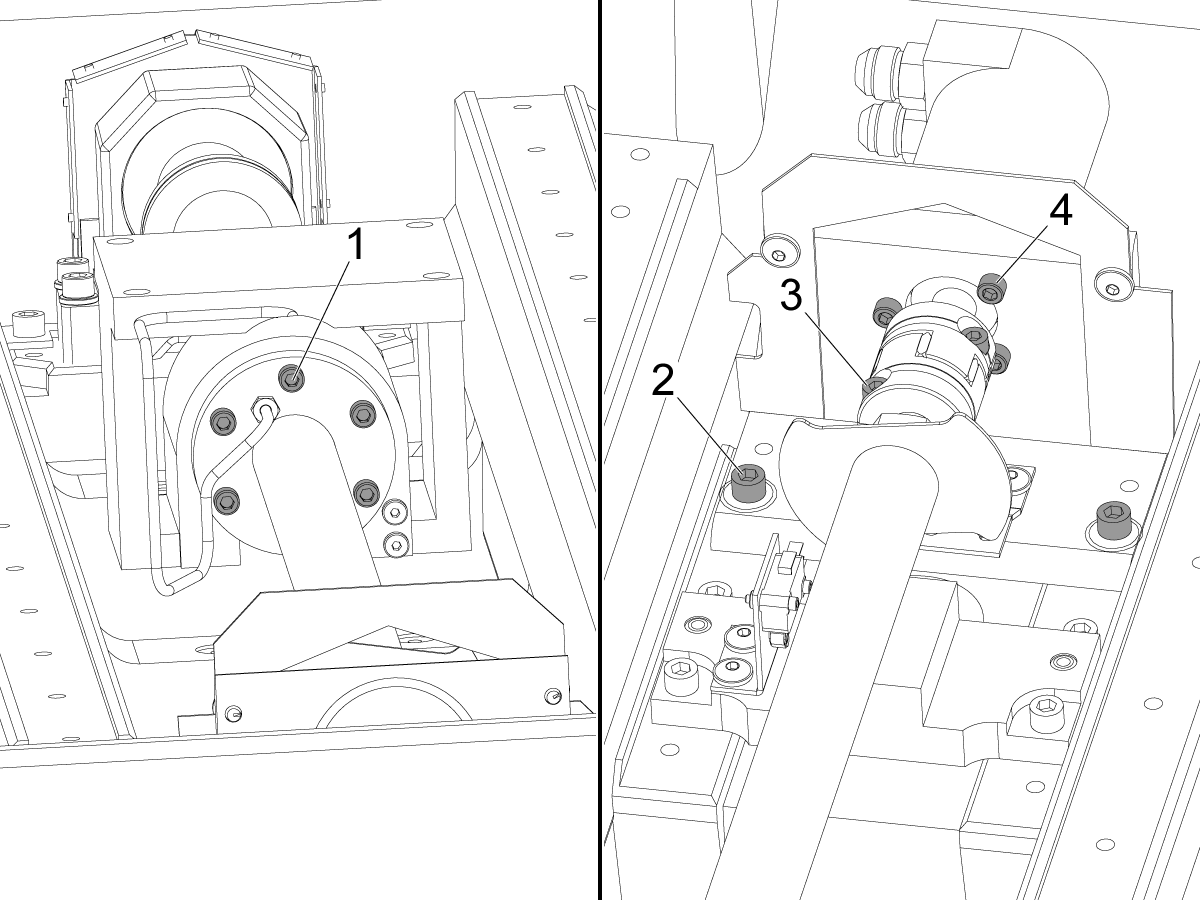 1

4

3

2