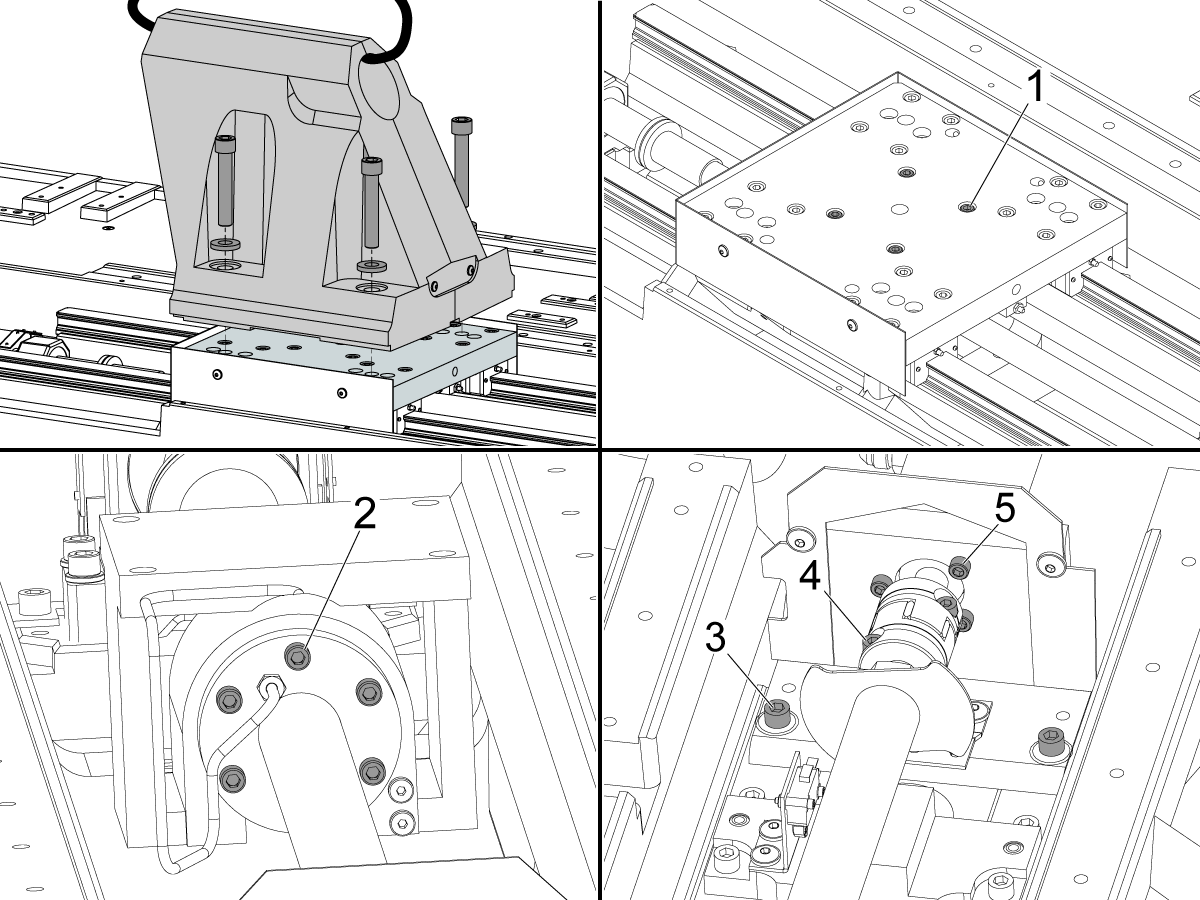 1

2

5
4
3