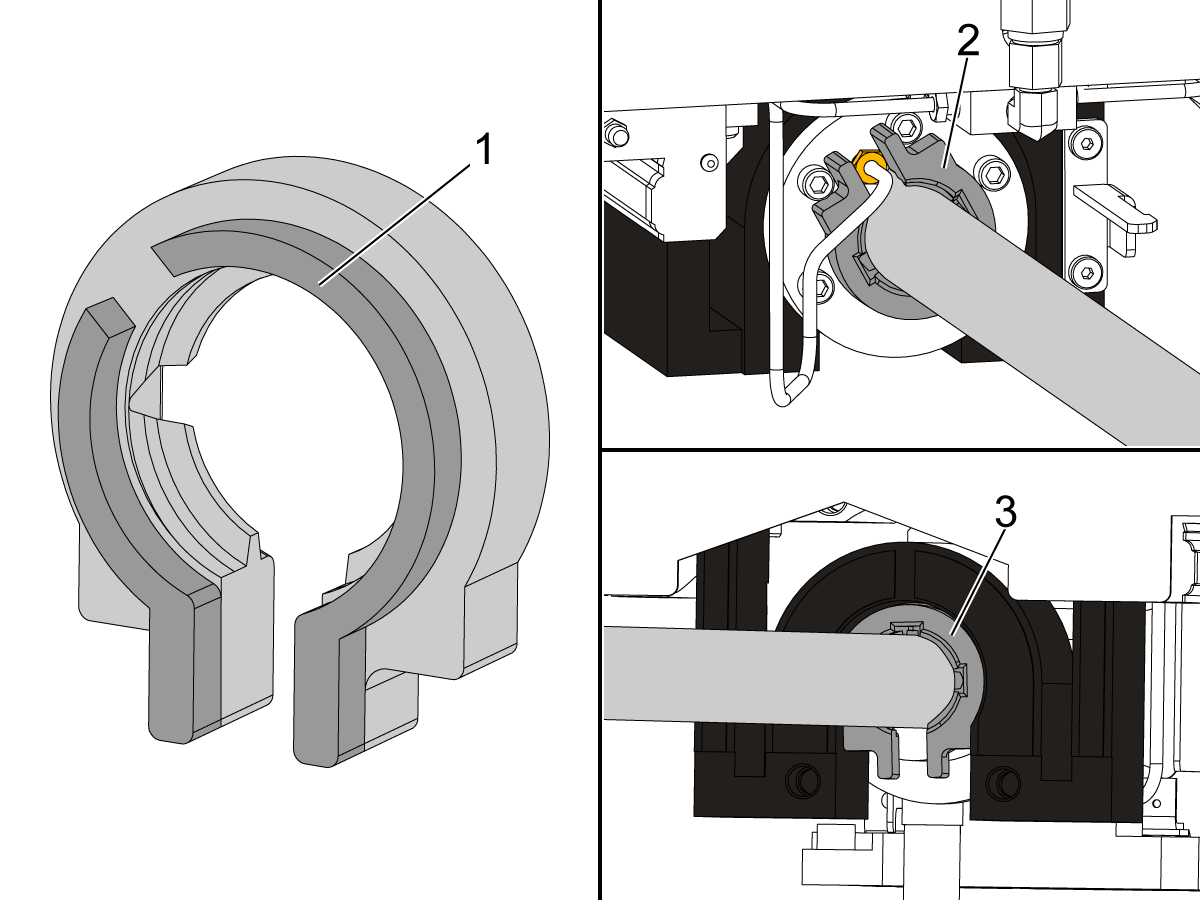 1
2
3