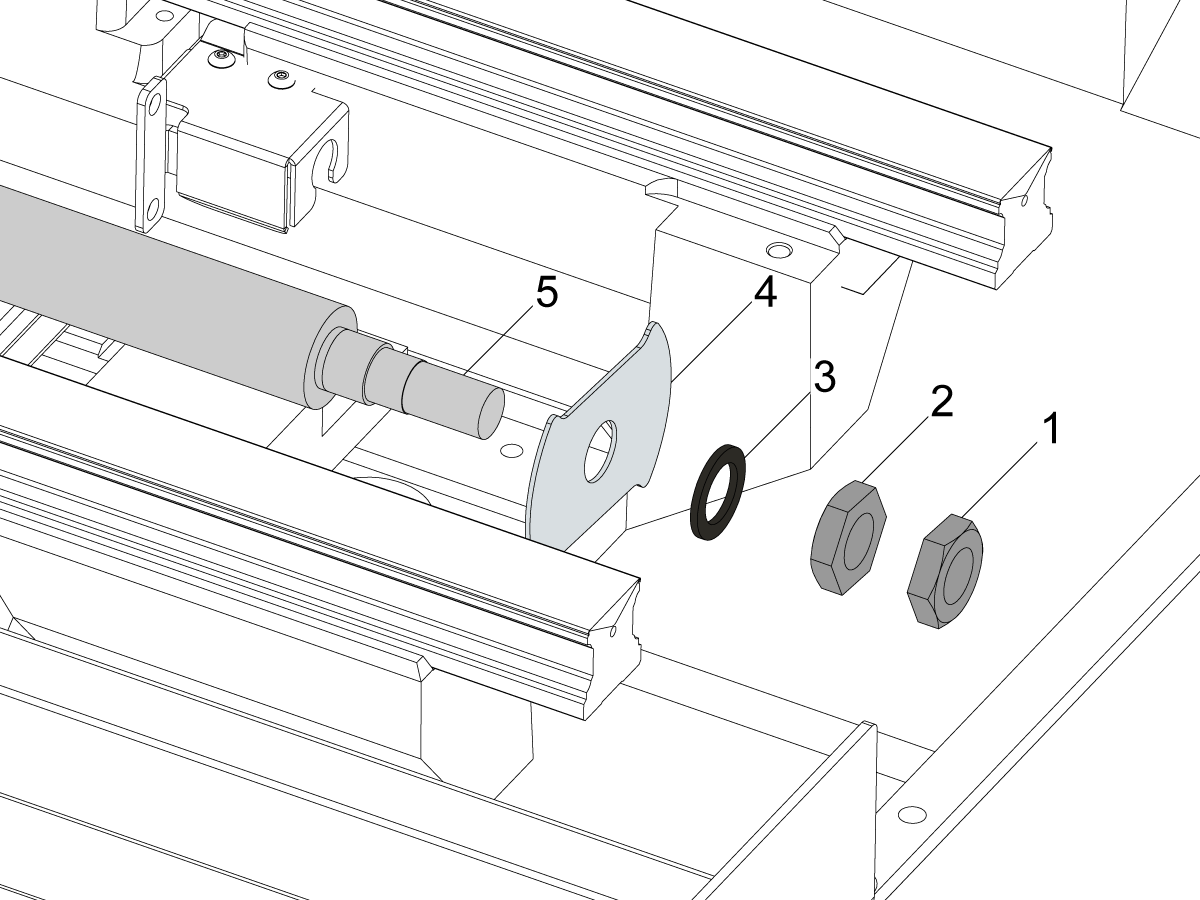 5
4
3
2
1