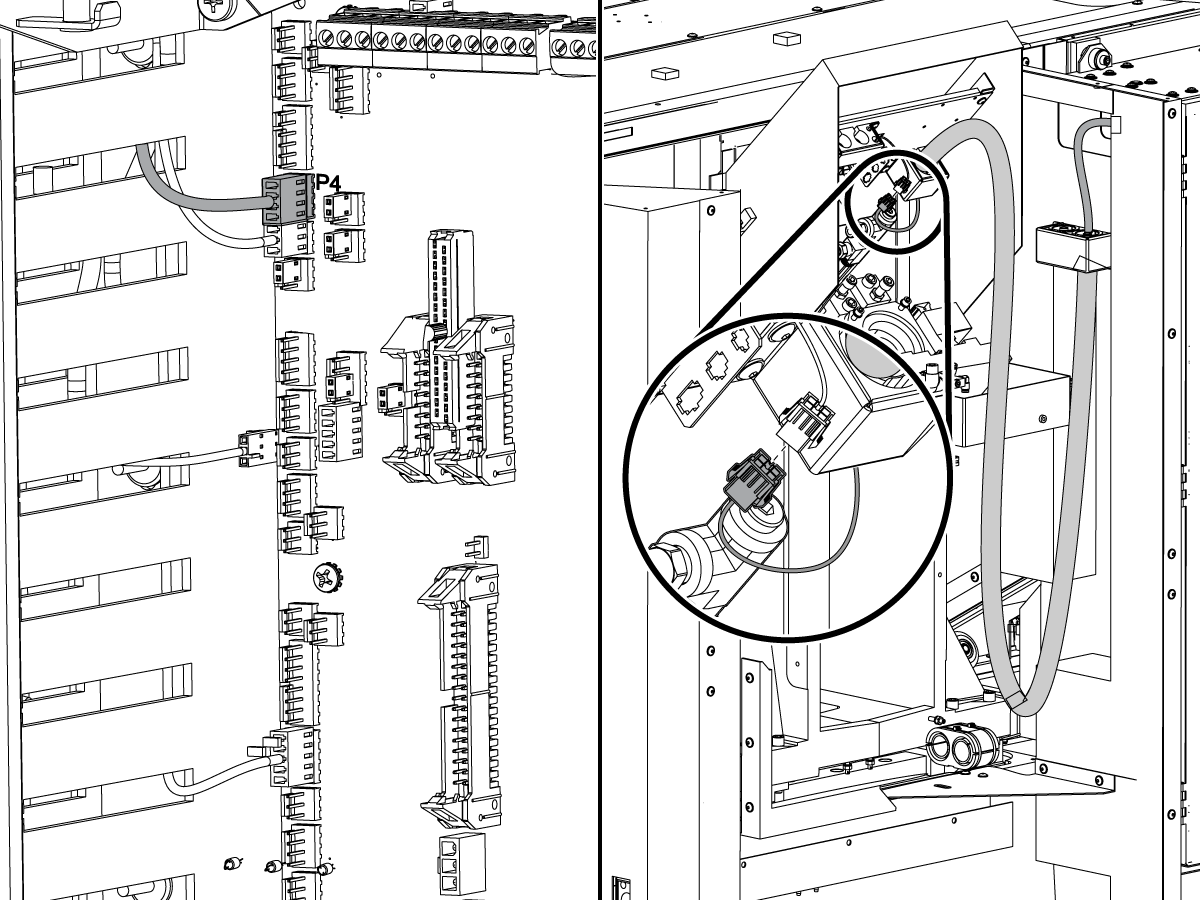 P4