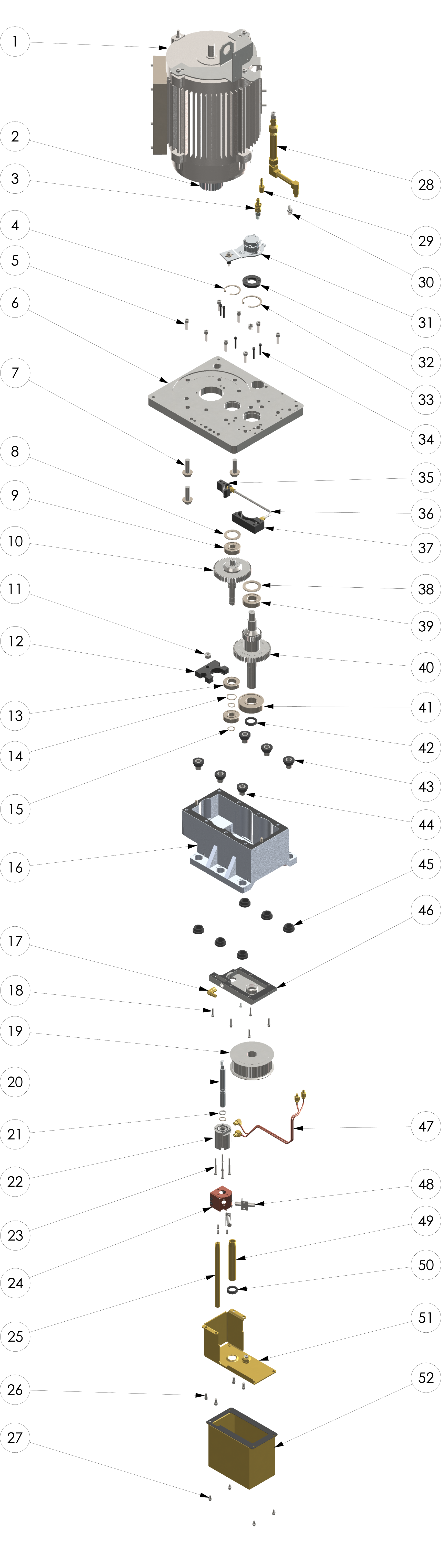 1
2
3
4
5
6
7
8
9
10
11
12
13
14
15
16
17
18
19
20
21
22
23
24
25
26
27
28
29
30
31
32
33
34
35
36
37
38
39
40
41
42
43
44
45
46
47
48
49
50
51
52