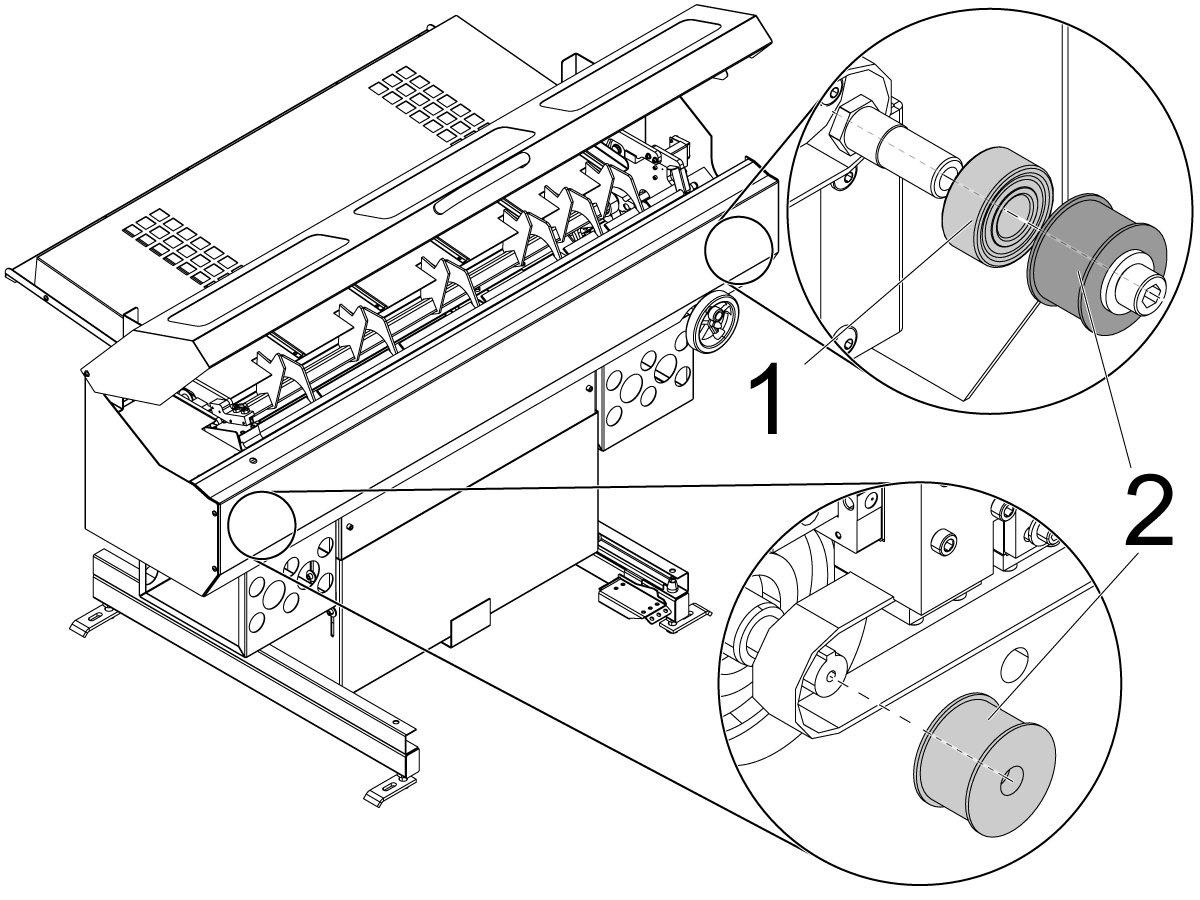 1
2