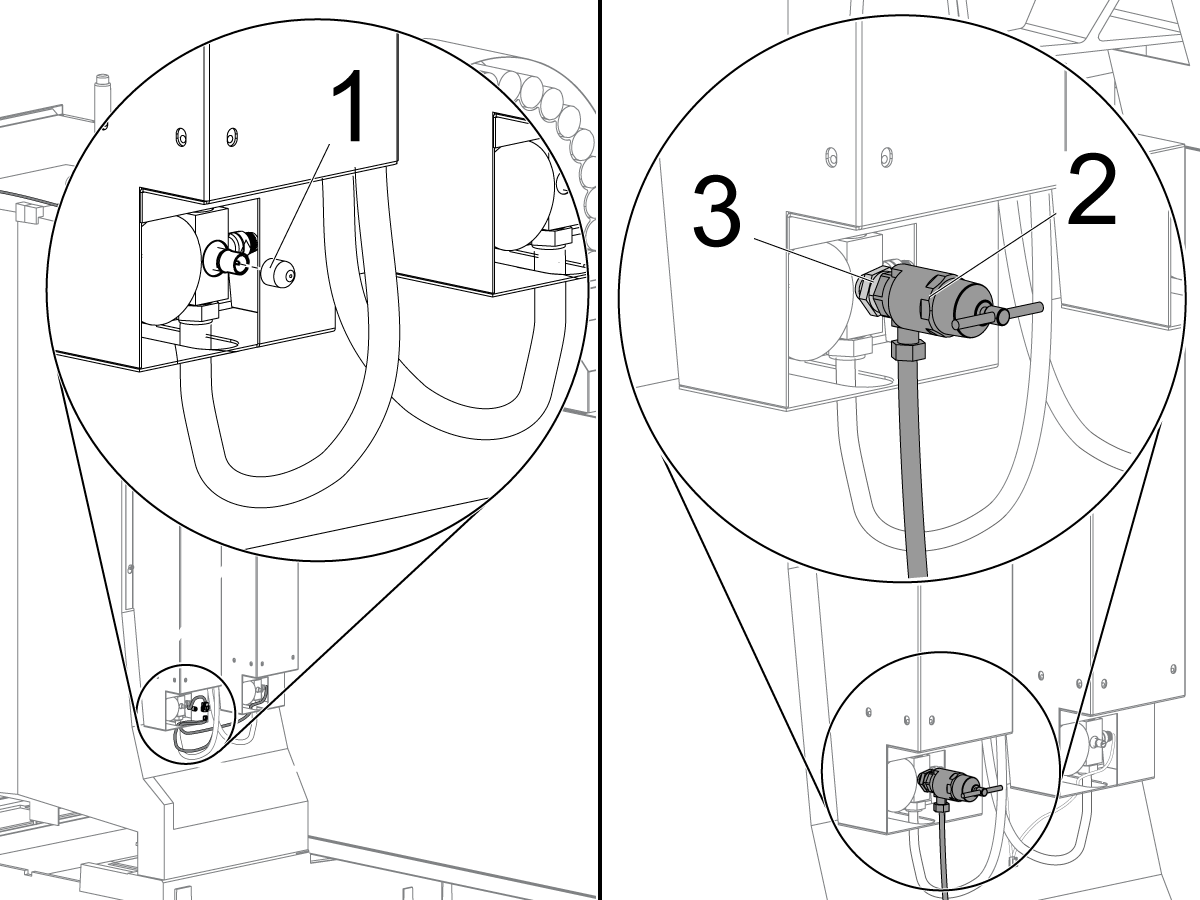 1

3
2