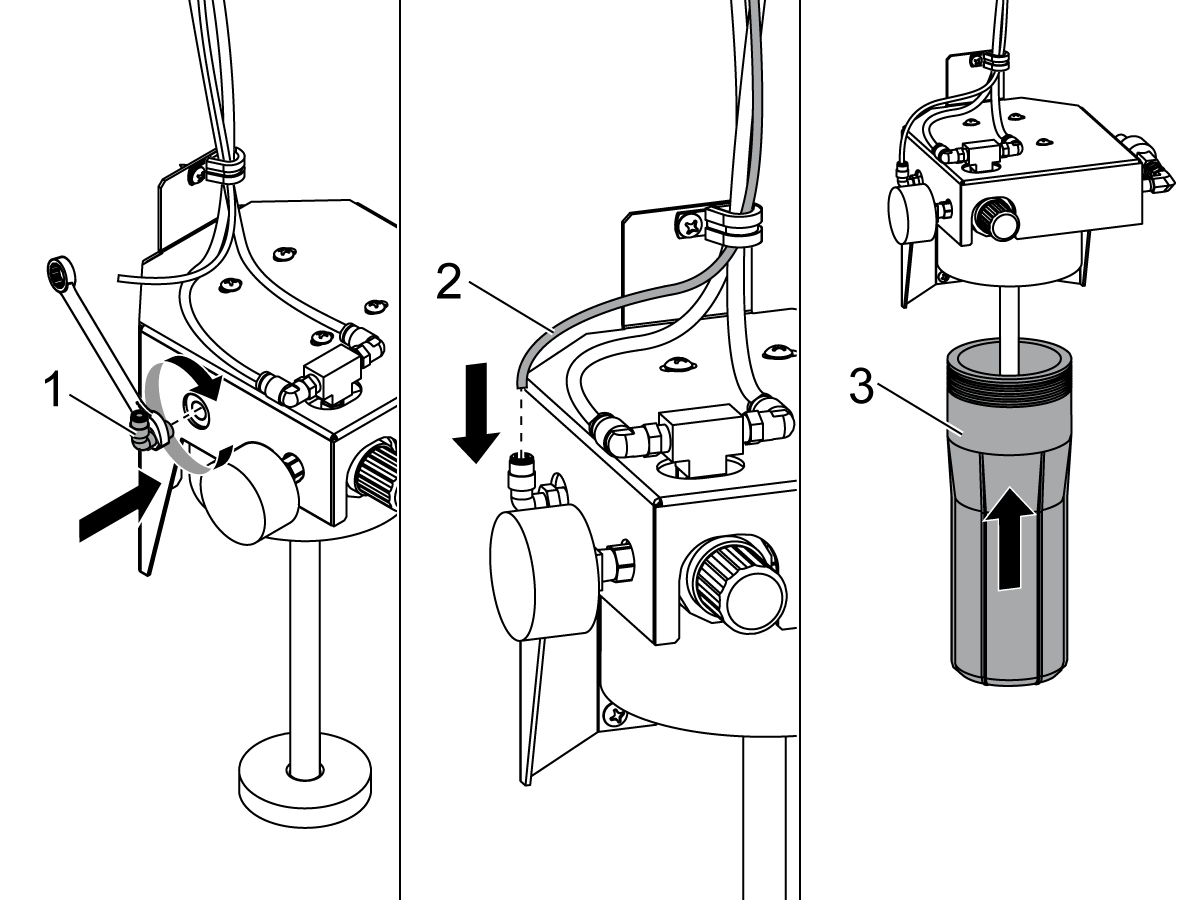 1

2

3