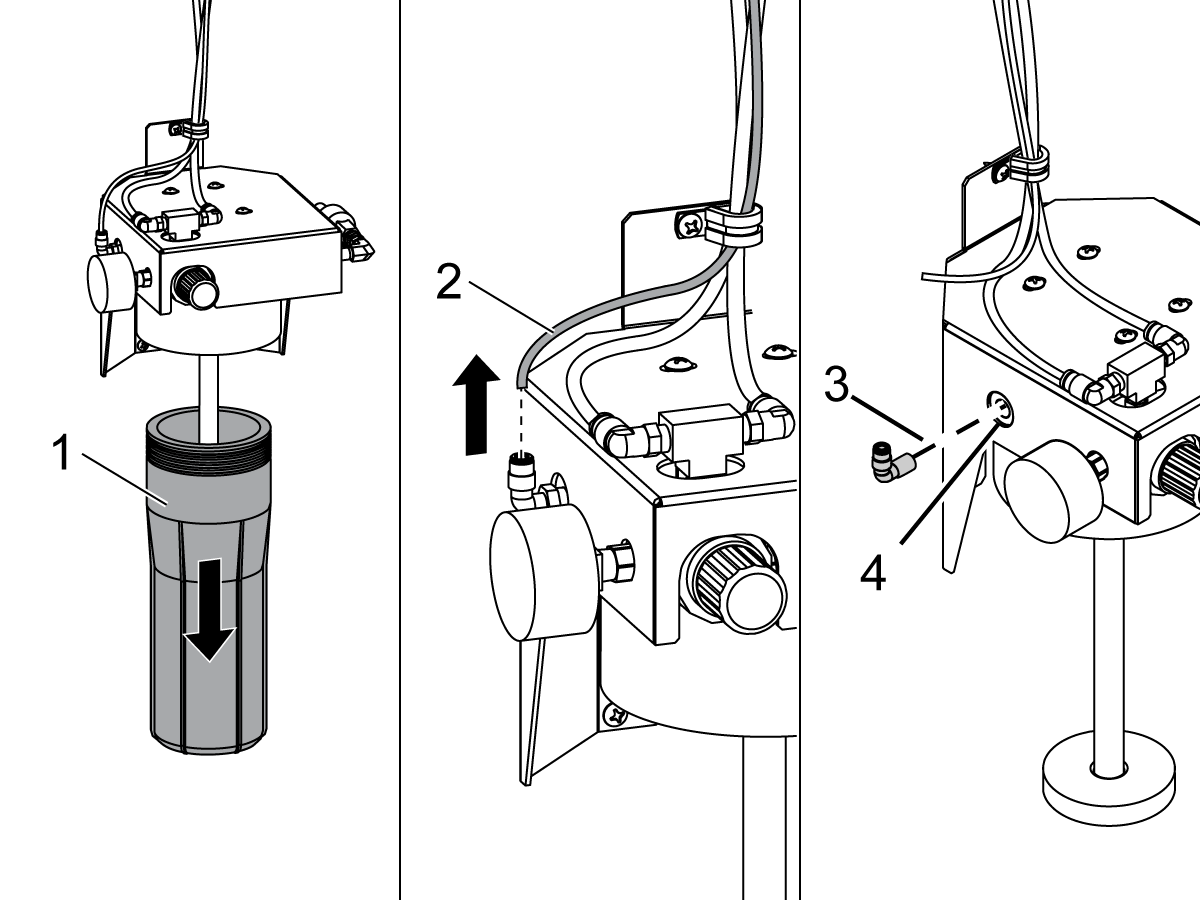 1

2

3

4