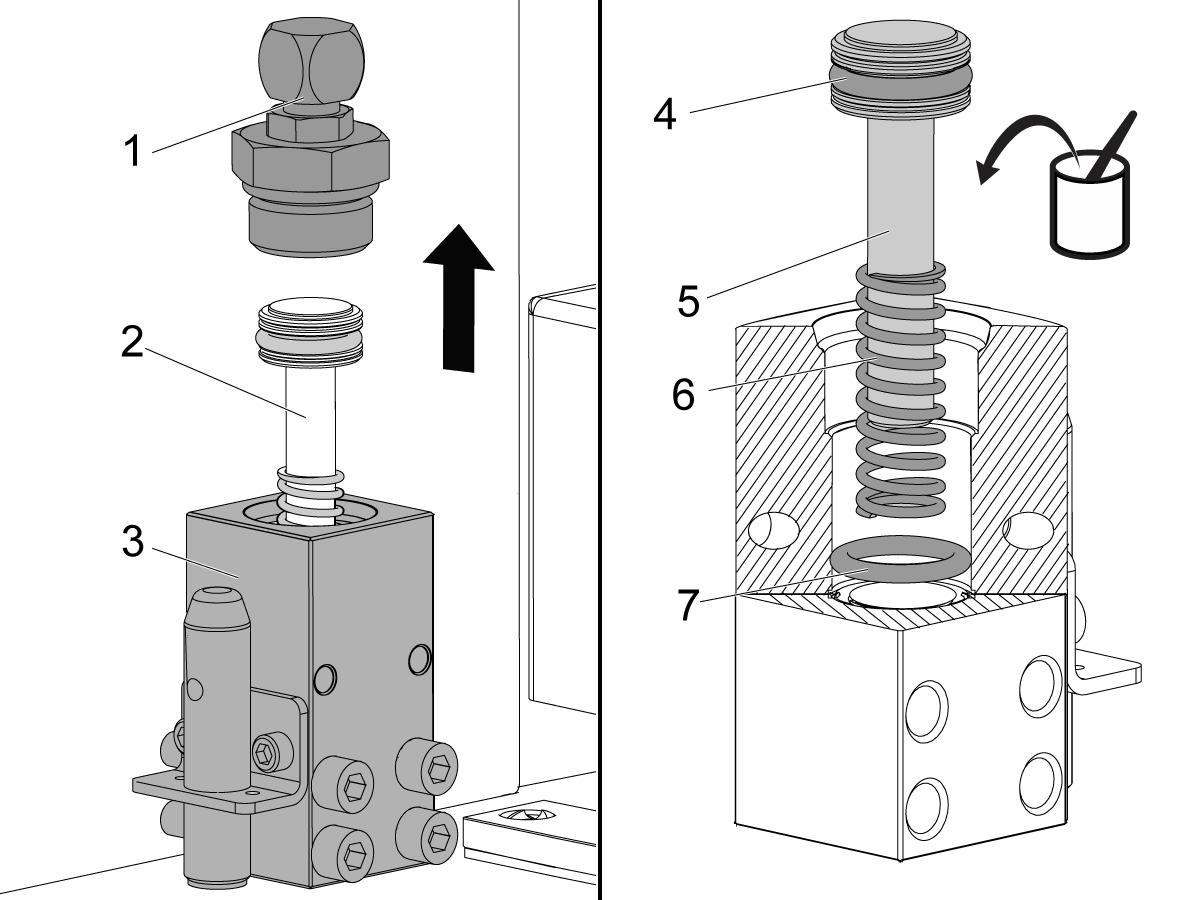 1
2
3
4
5
6
7