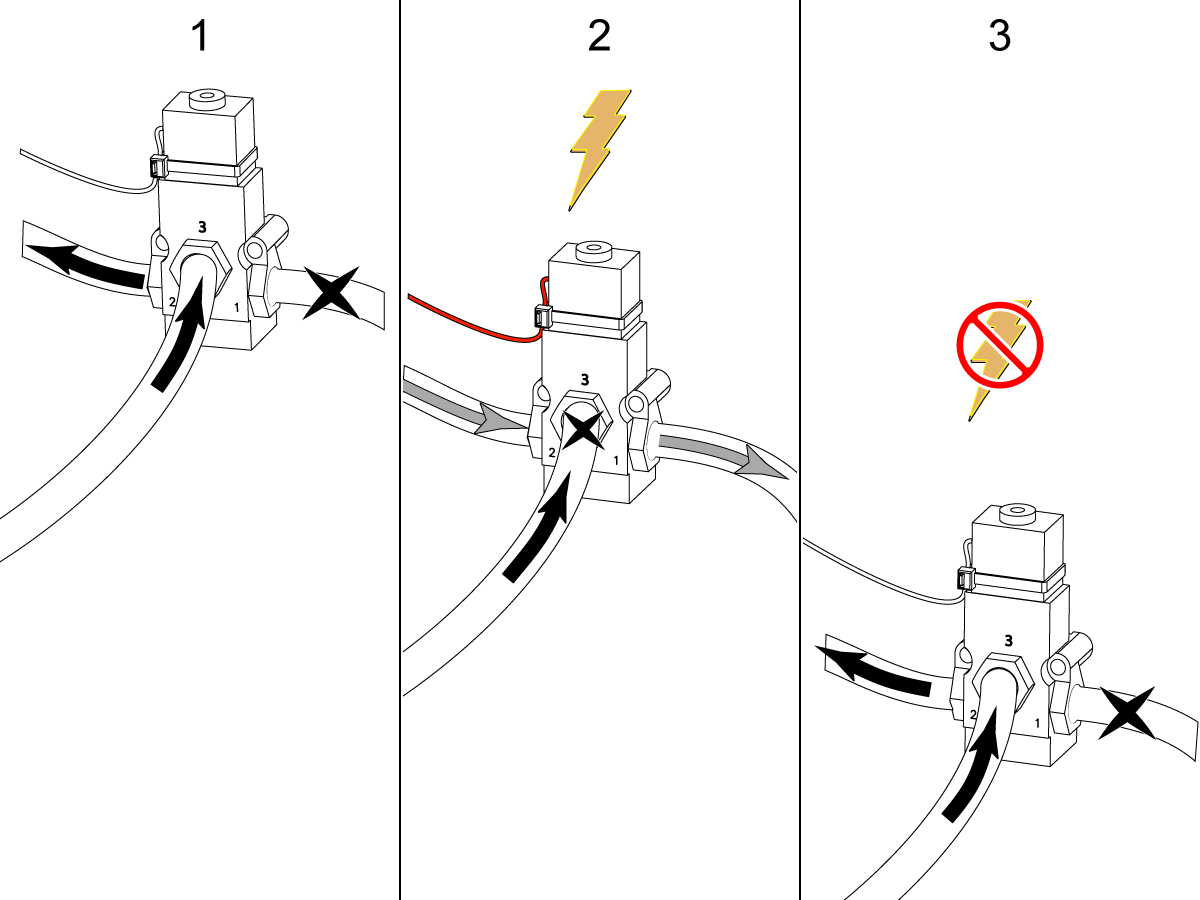 1

3

2

1

2

3

2

1

3

3

2

1