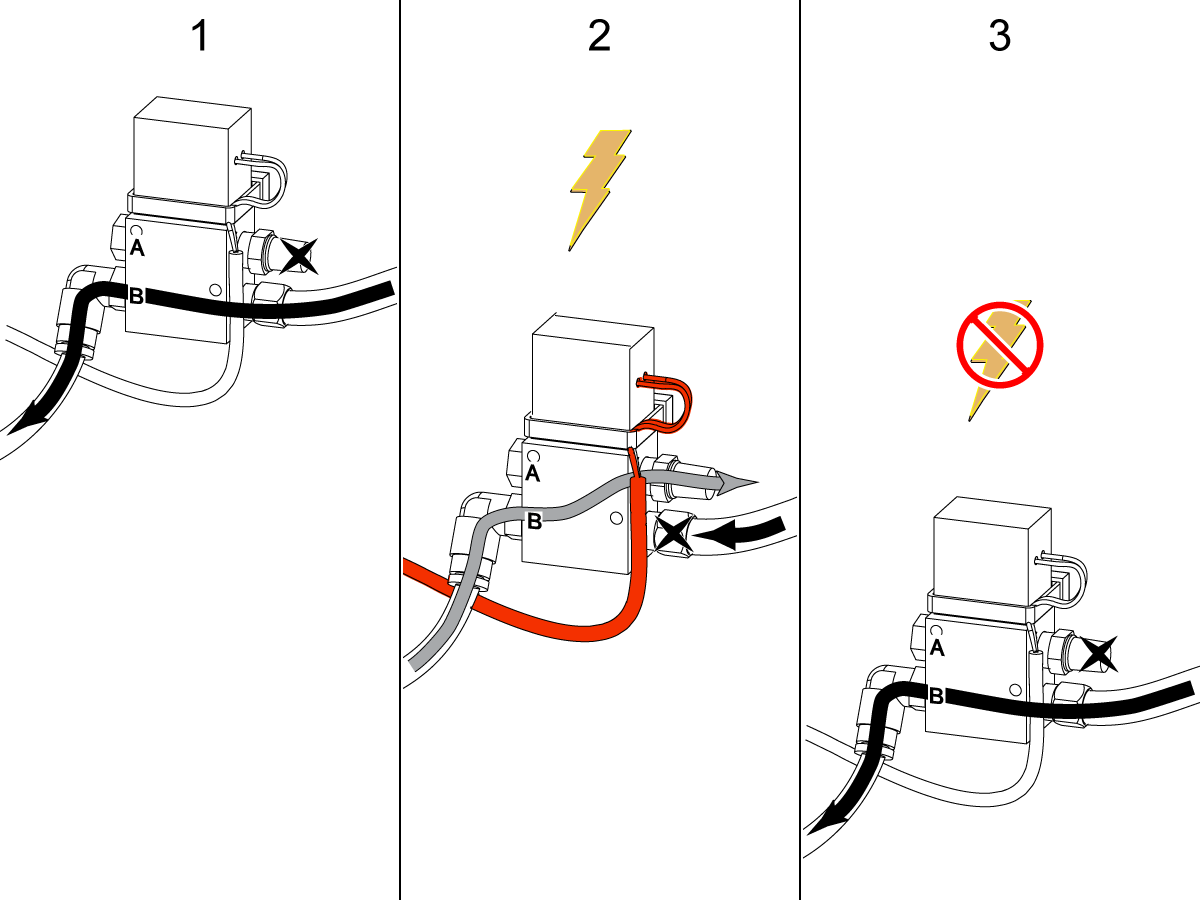 1

A
B

2

A
B

3

A
B