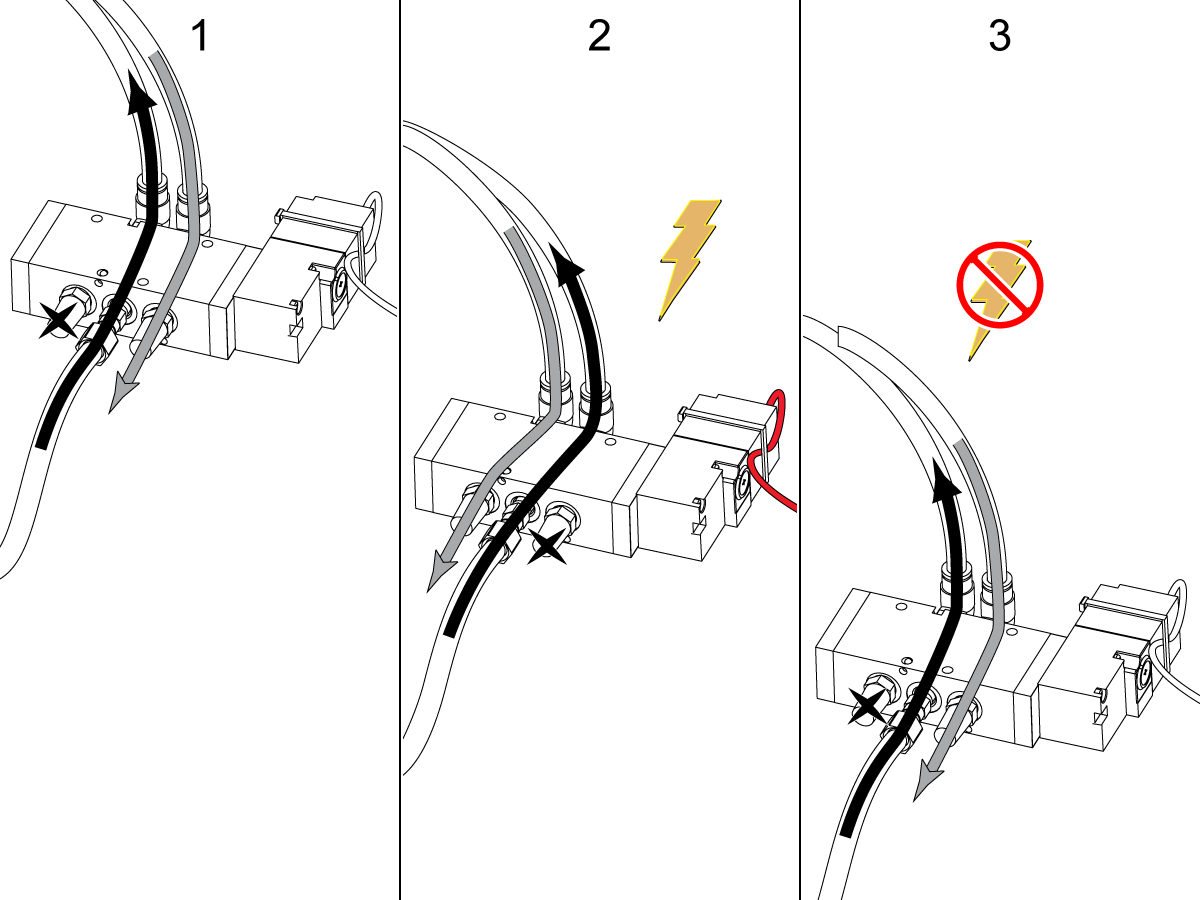 1

2

3