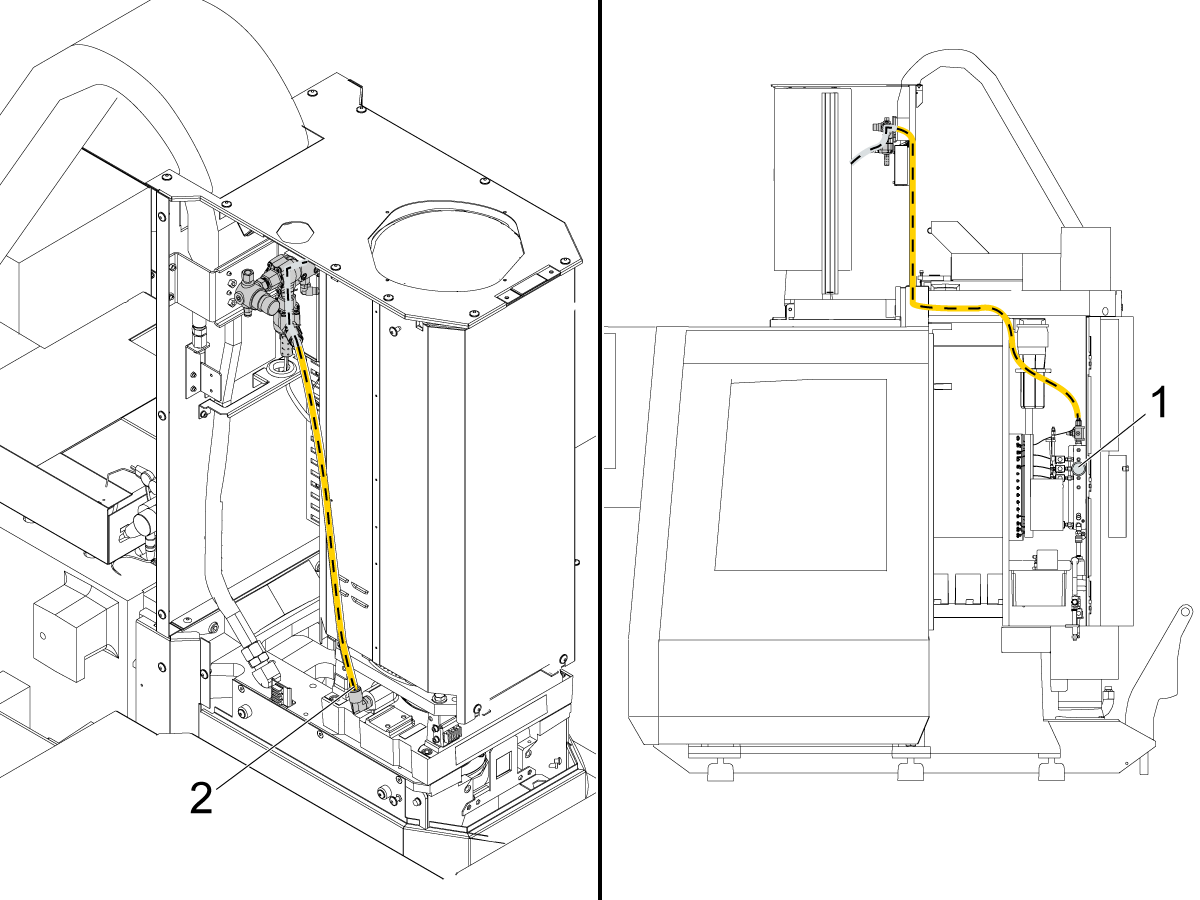 2

1