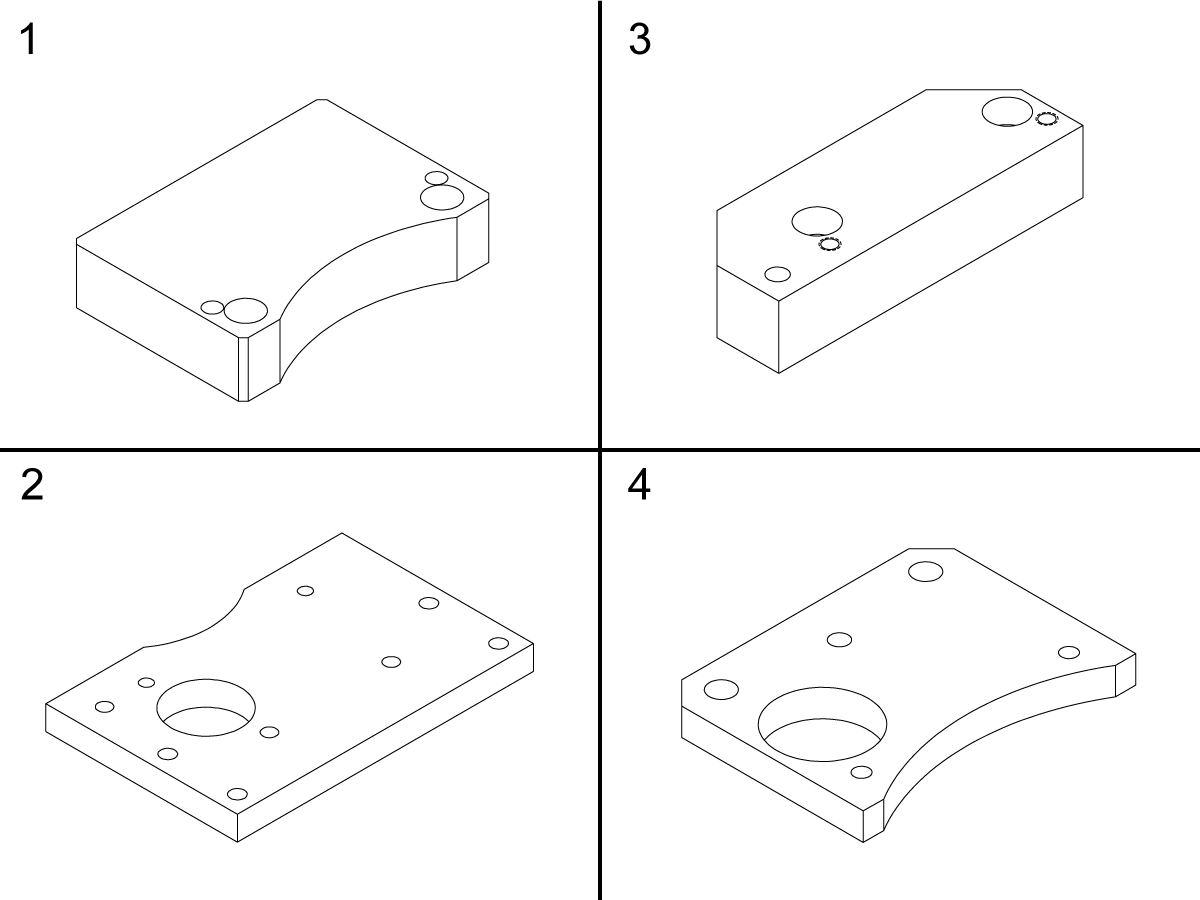 1

3

2

4