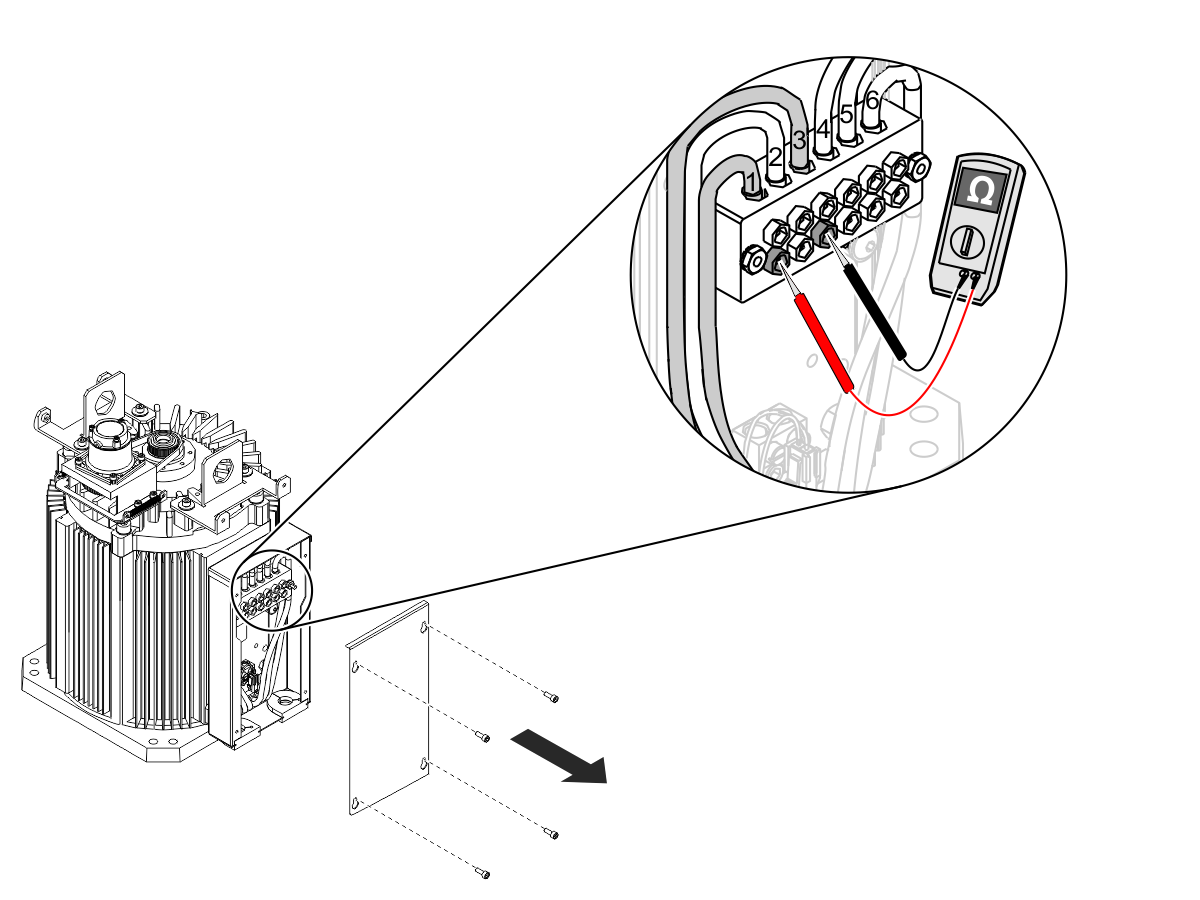 1
2
3
4
5
6
Ω