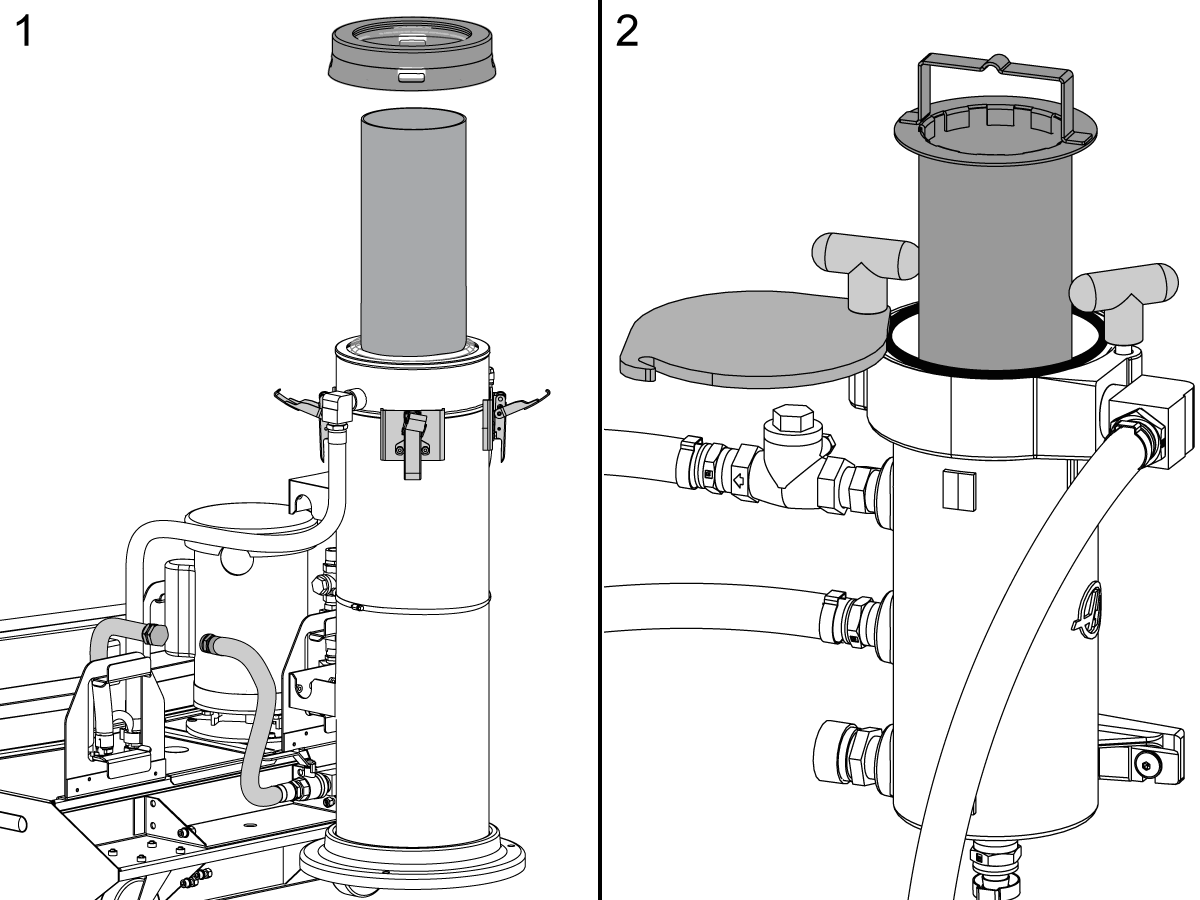 1

2