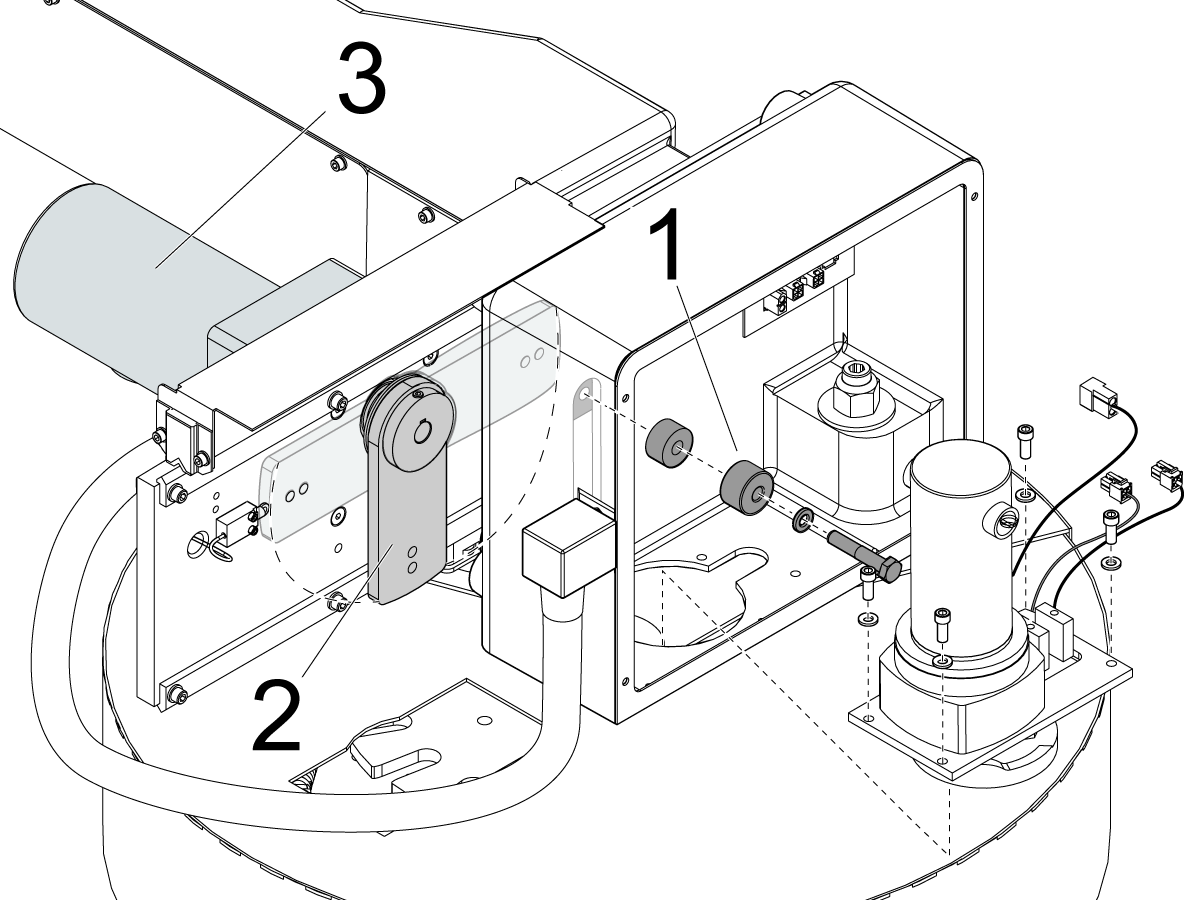 3

1

2