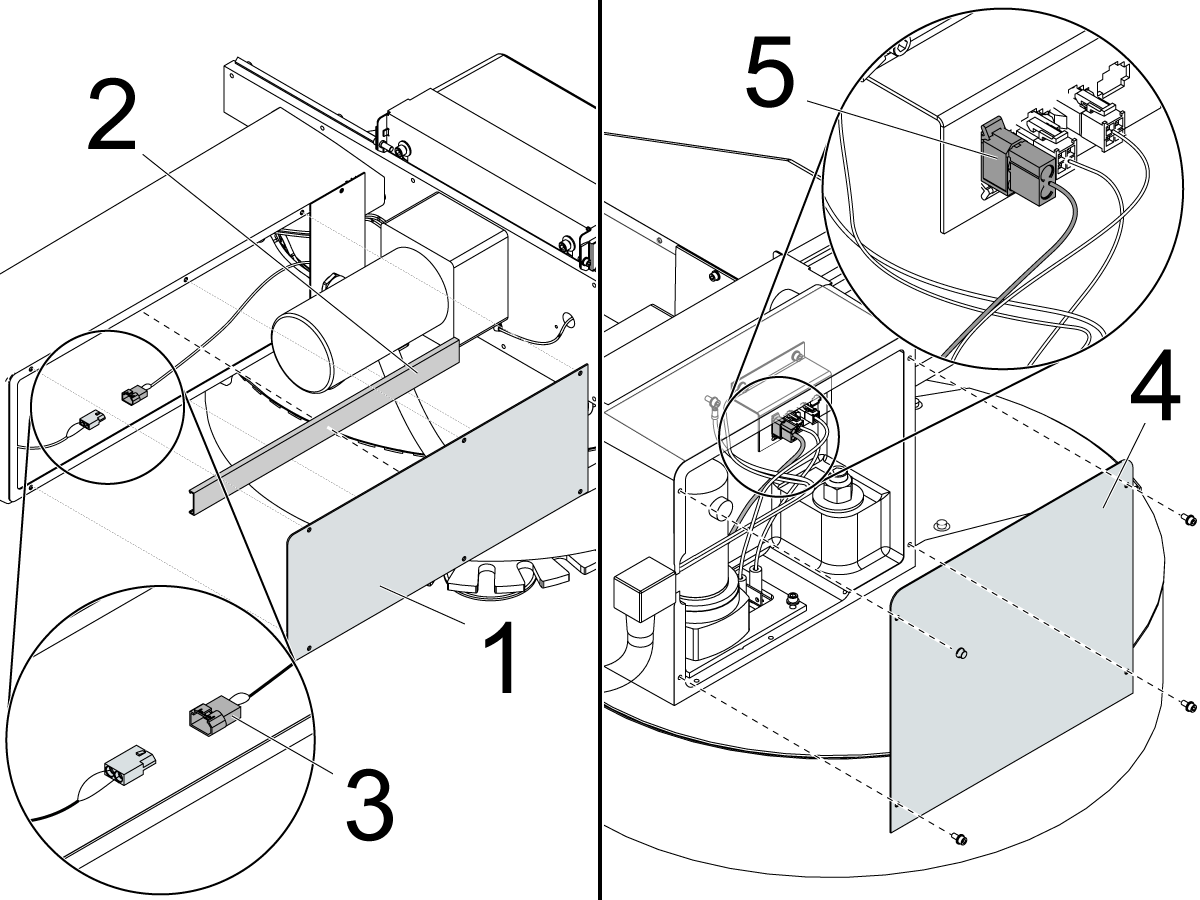 2

1

3

5

4