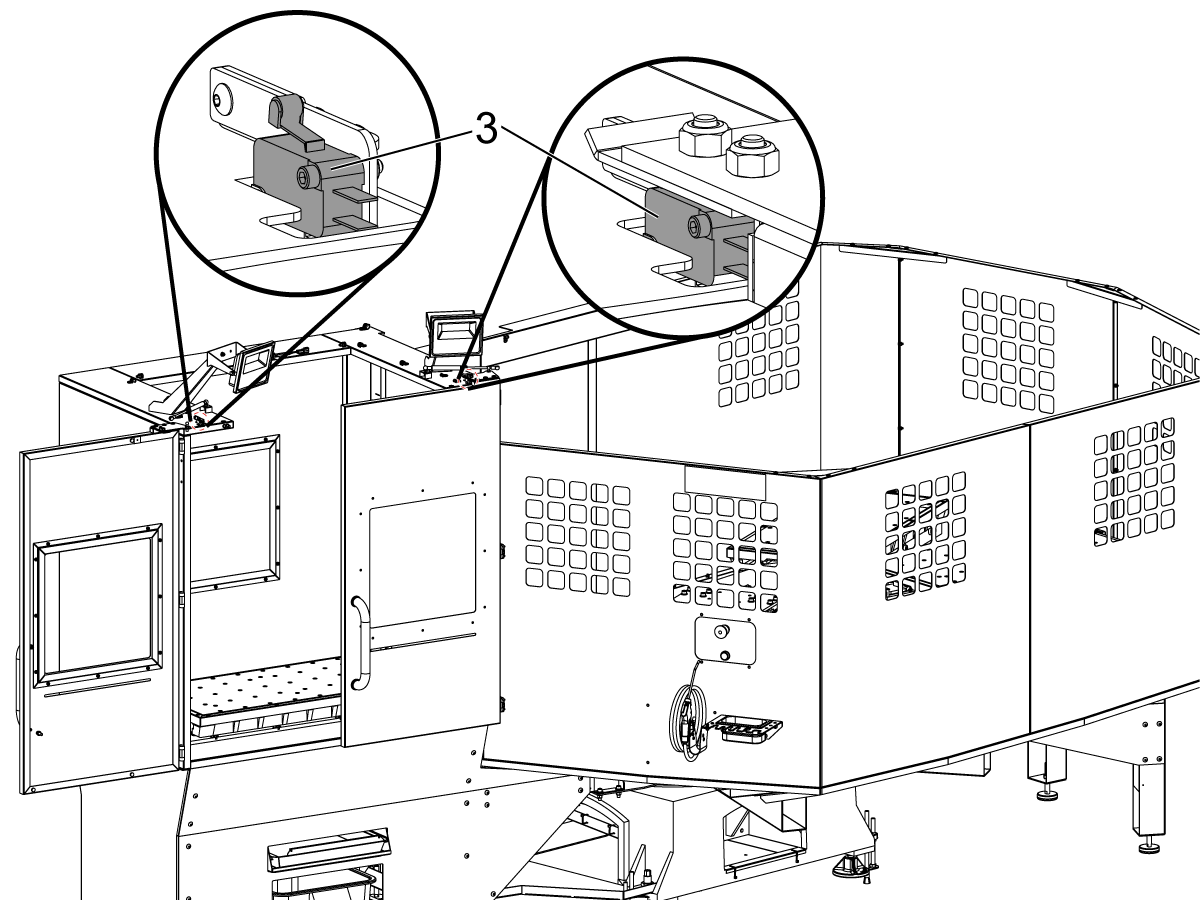 3