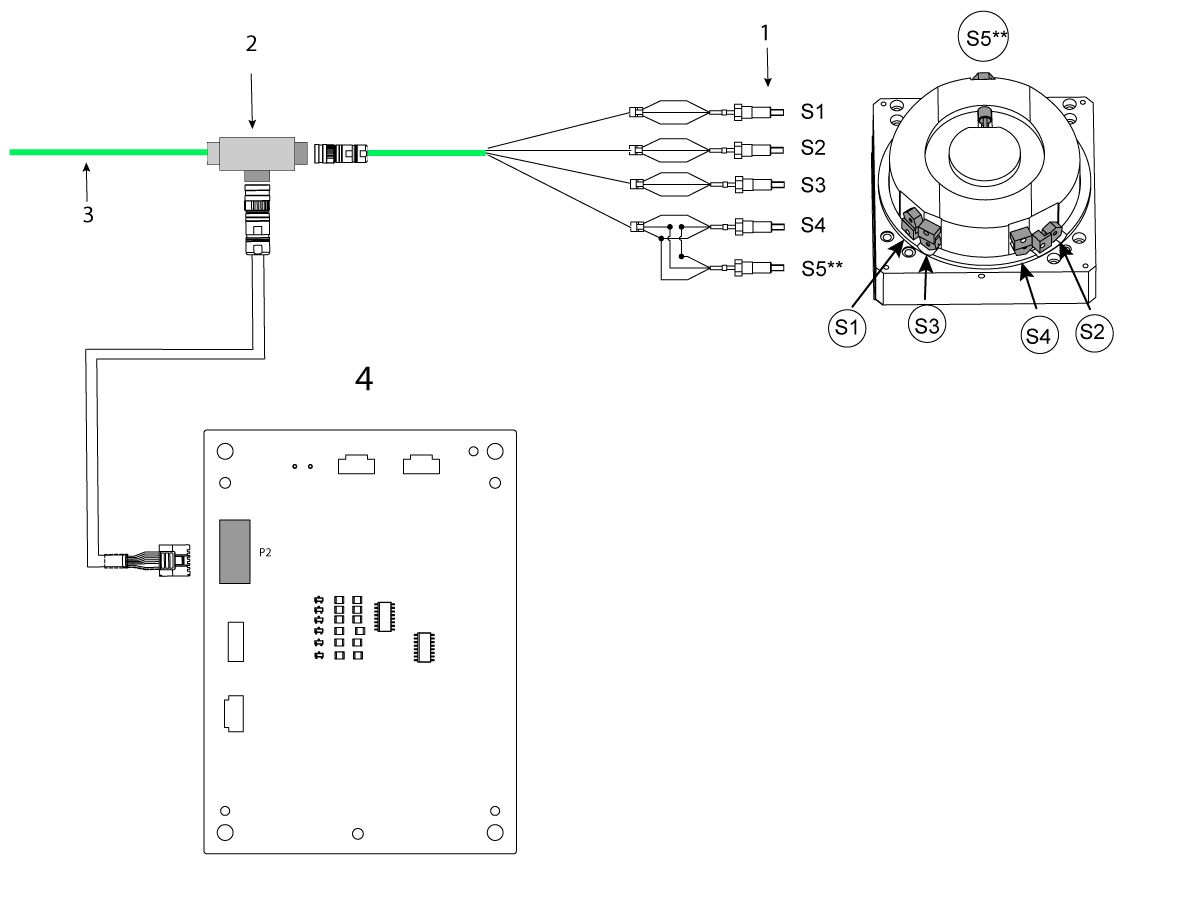 2

1

S5**

S1
S2
S3
S4
S5**

3

S1
S3
S4
S2

4

P2